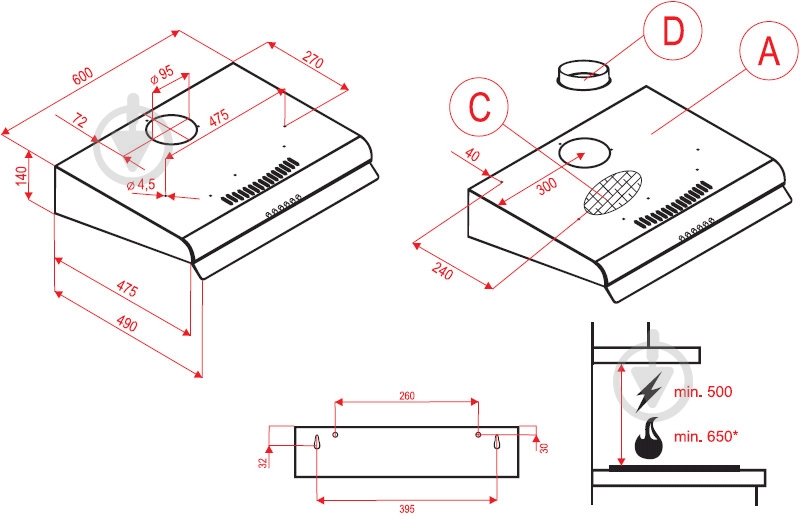 600
270
ø 95
72
475
140
ø 4,5
475
490
D
A
C
40
300
240
260
32
30
395
min. 500
min. 650*