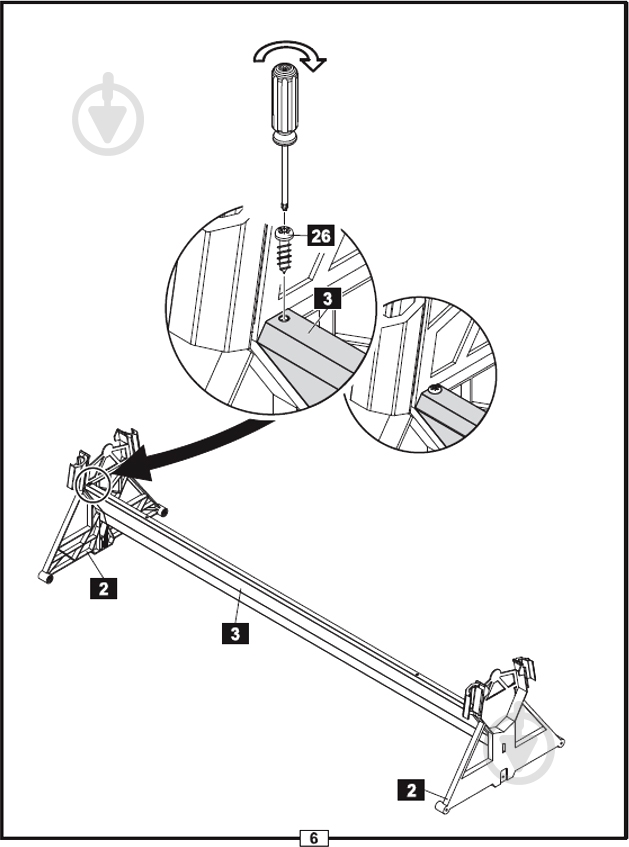 26

3

2

3

2

6