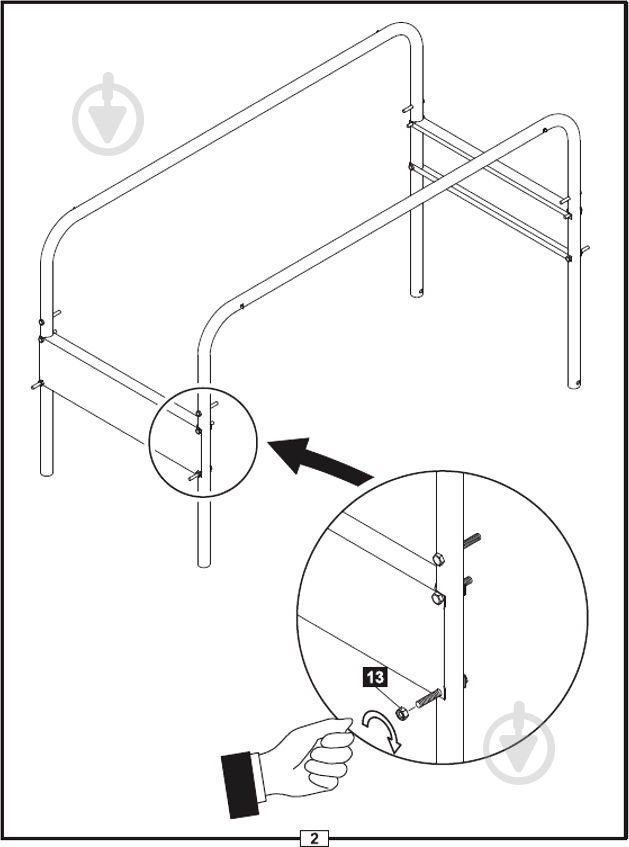 13

2