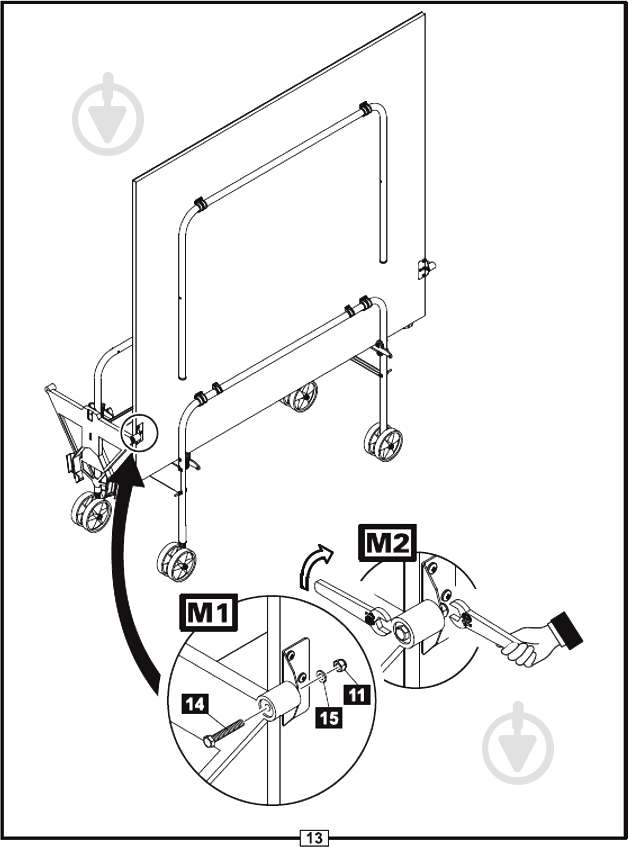 M2

M1

14

15

11

13