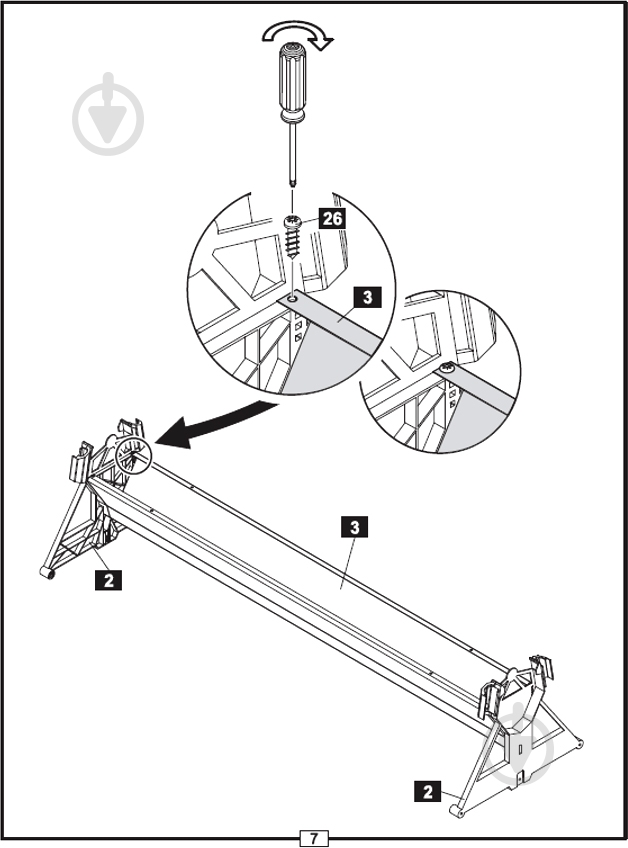 26
3
3
2
2
7