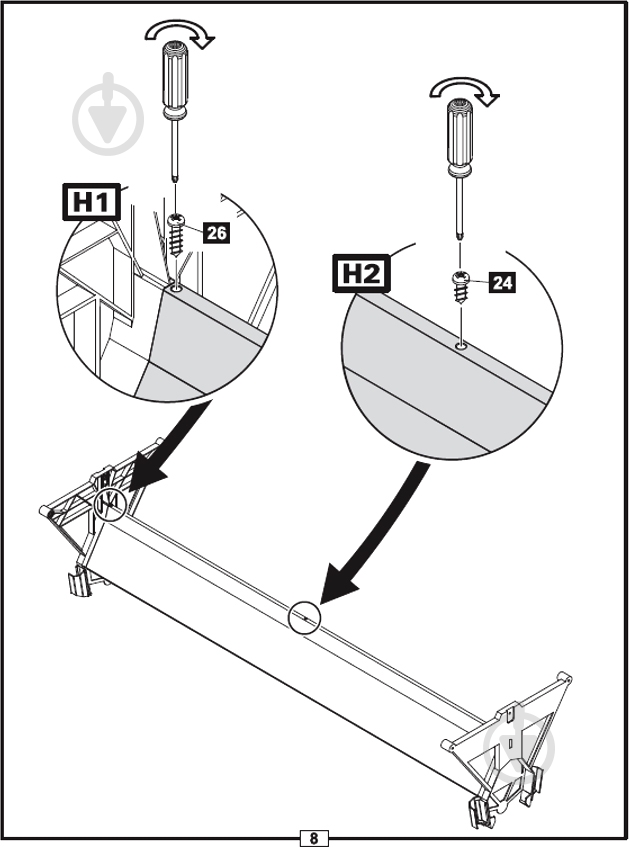 H1

26

H2

24

8