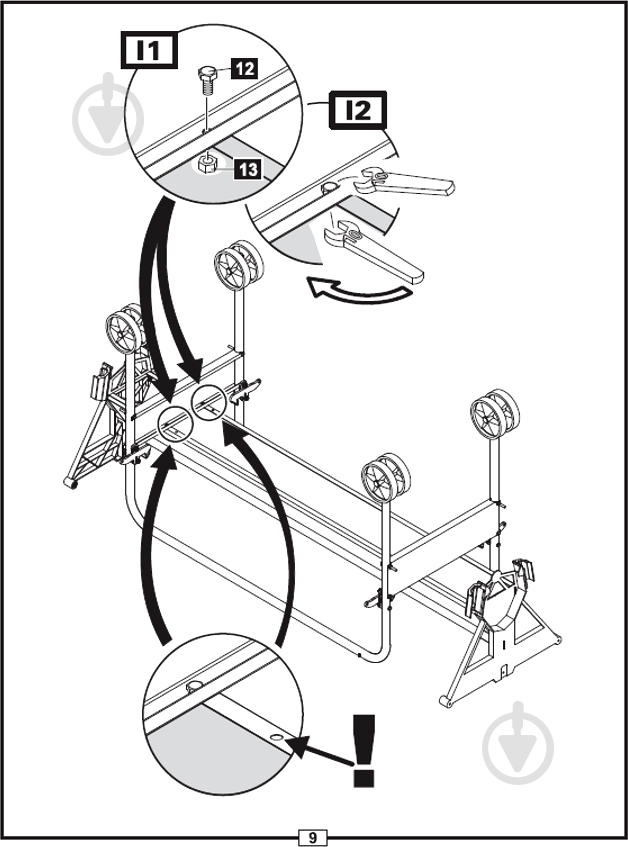 I1
12
13
I2
!
9