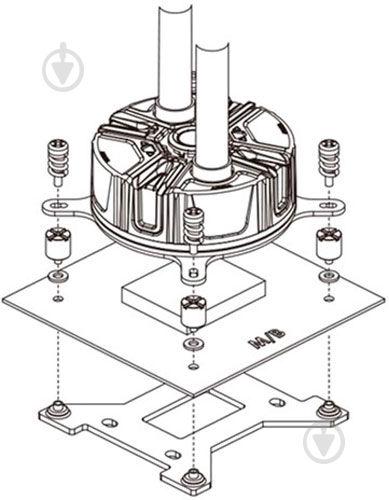 M/B