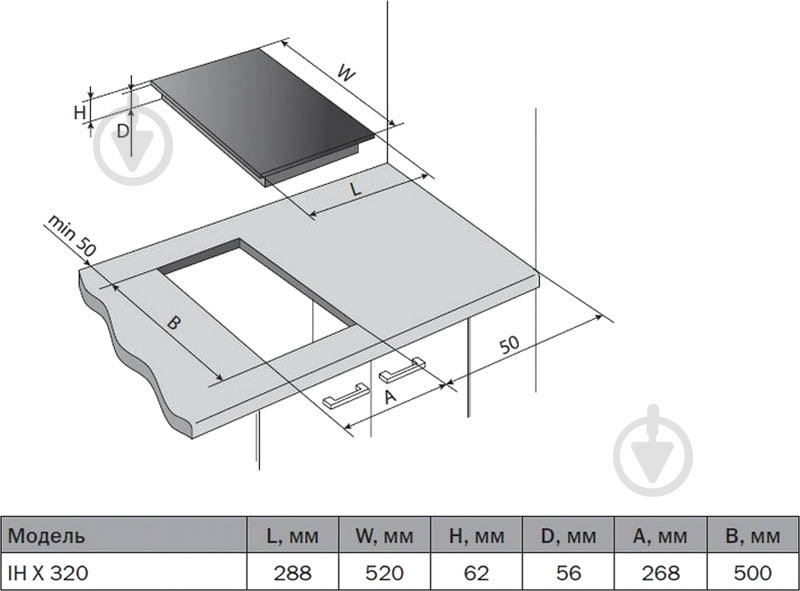 W

H

D

L

min 50

B

50

A

| Модель | L, мм | W, мм | H, мм | D, мм | A, мм | B, мм |
|---|---|---|---|---|---|---|
| IH X 320 | 288 | 520 | 62 | 56 | 268 | 500 |