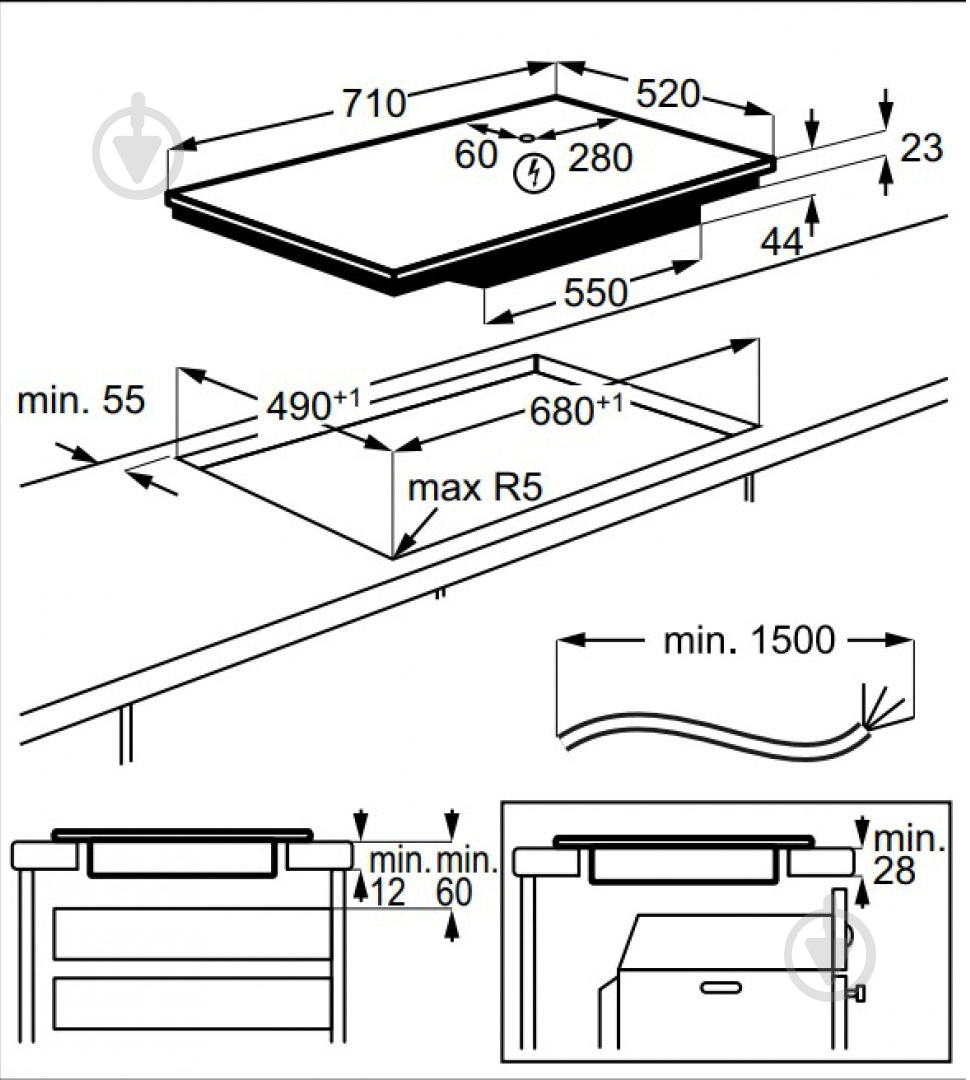 710
520
60
280
23
44
550
min. 55
$490^{+1}$
$680^{+1}$
max R5
min. 1500
min.
12
min.
60
min.
28