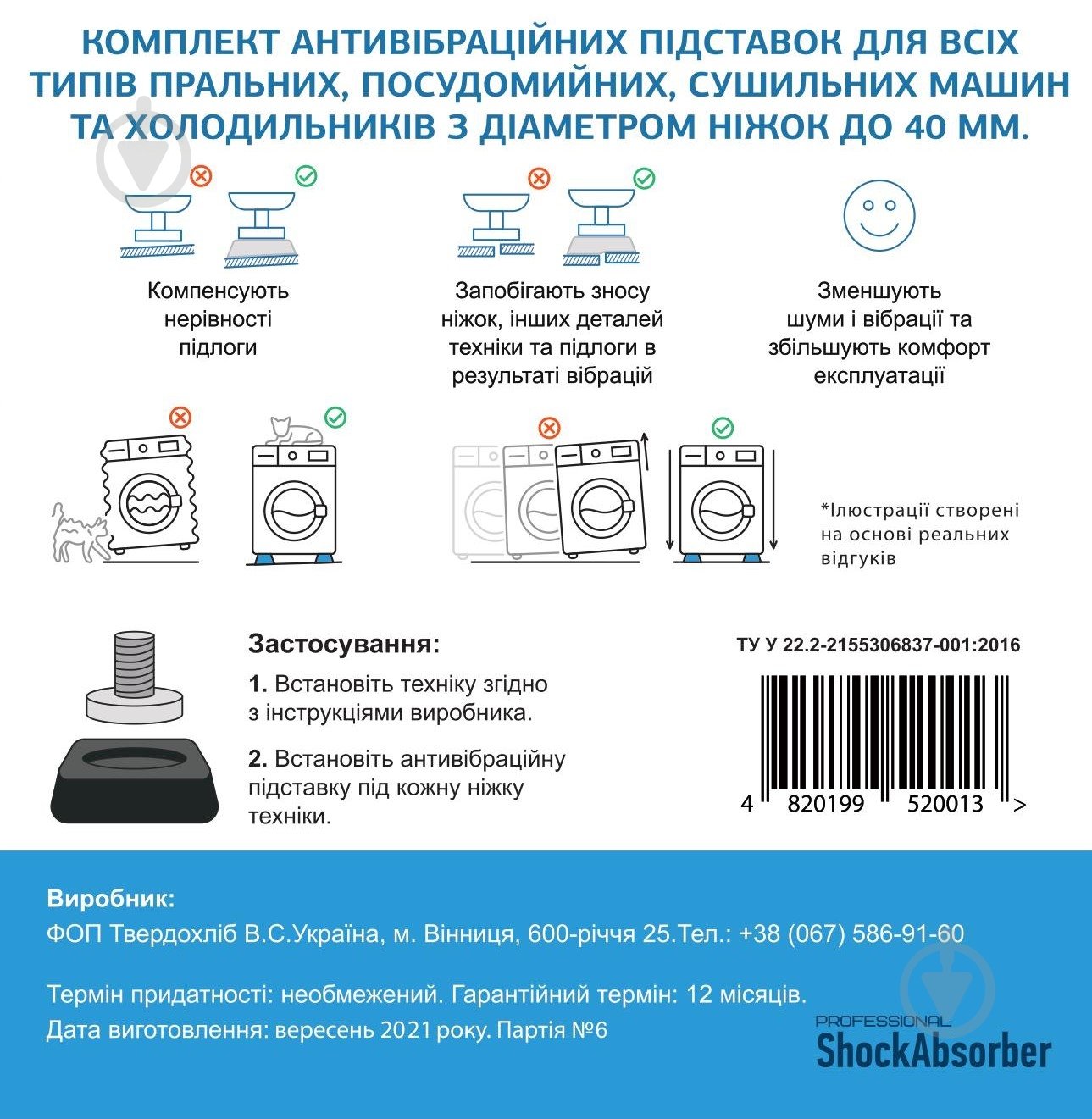 КОМПЛЕКТ АНТИВІБРАЦІЙНИХ ПІДСТАВОК ДЛЯ ВСІХ ТИПІВ ПРАЛЬНИХ, ПОСУДОМИЙНИХ, СУШИЛЬНИХ МАШИН ТА ХОЛОДИЛЬНИКІВ З ДІАМЕТРОМ НІЖОК ДО 40 ММ.

Компенсують нерівності підлоги

Запобігають зносу ніжок, інших деталей техніки та підлоги в результаті вібрацій

Зменшують шуми і вібрації та збільшують комфорт експлуатації

*Ілюстрації створені на основі реальних відгуків

Застосування:

1. Встановіть техніку згідно з інструкціями виробника.

2. Встановіть антивібраційну підставку під кожну ніжку техніки.

ТУ У 22.2-2155306837-001:2016

4 820199 520013 >

Виробник:

ФОП Твердохліб В.С.Україна, м. Вінниця, 600-річчя 25.Тел.: +38 (067) 586-91-60

Термін придатності: необмежений. Гарантійний термін: 12 місяців.

Дата виготовлення: вересень 2021 року. Партія №6

PROFESSIONAL ShockAbsorber