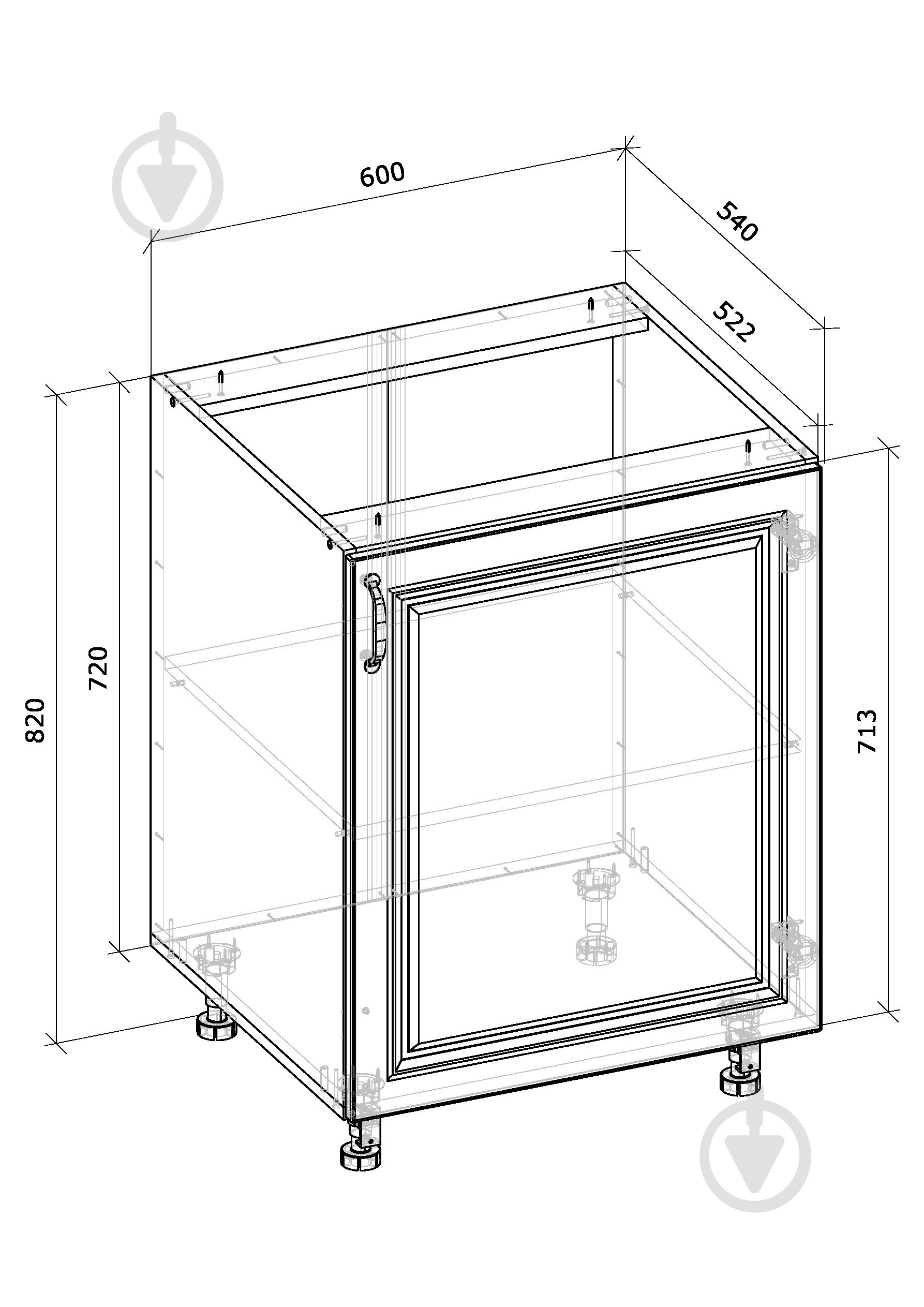 600
540
522
820
720
713