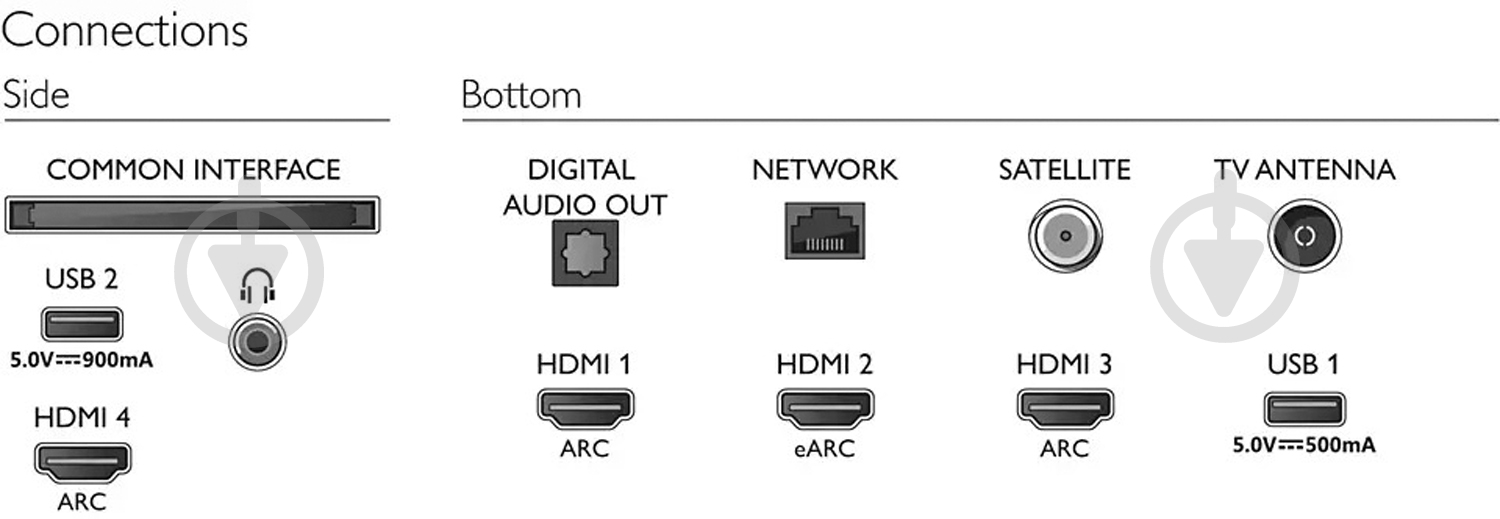 Connections

Side

COMMON INTERFACE

USB 2

5.0V⎓900mA

HDMI 4

ARC

Bottom

DIGITAL AUDIO OUT

NETWORK

SATELLITE

TV ANTENNA

HDMI 1

ARC

HDMI 2

eARC

HDMI 3

ARC

USB 1

5.0V⎓500mA