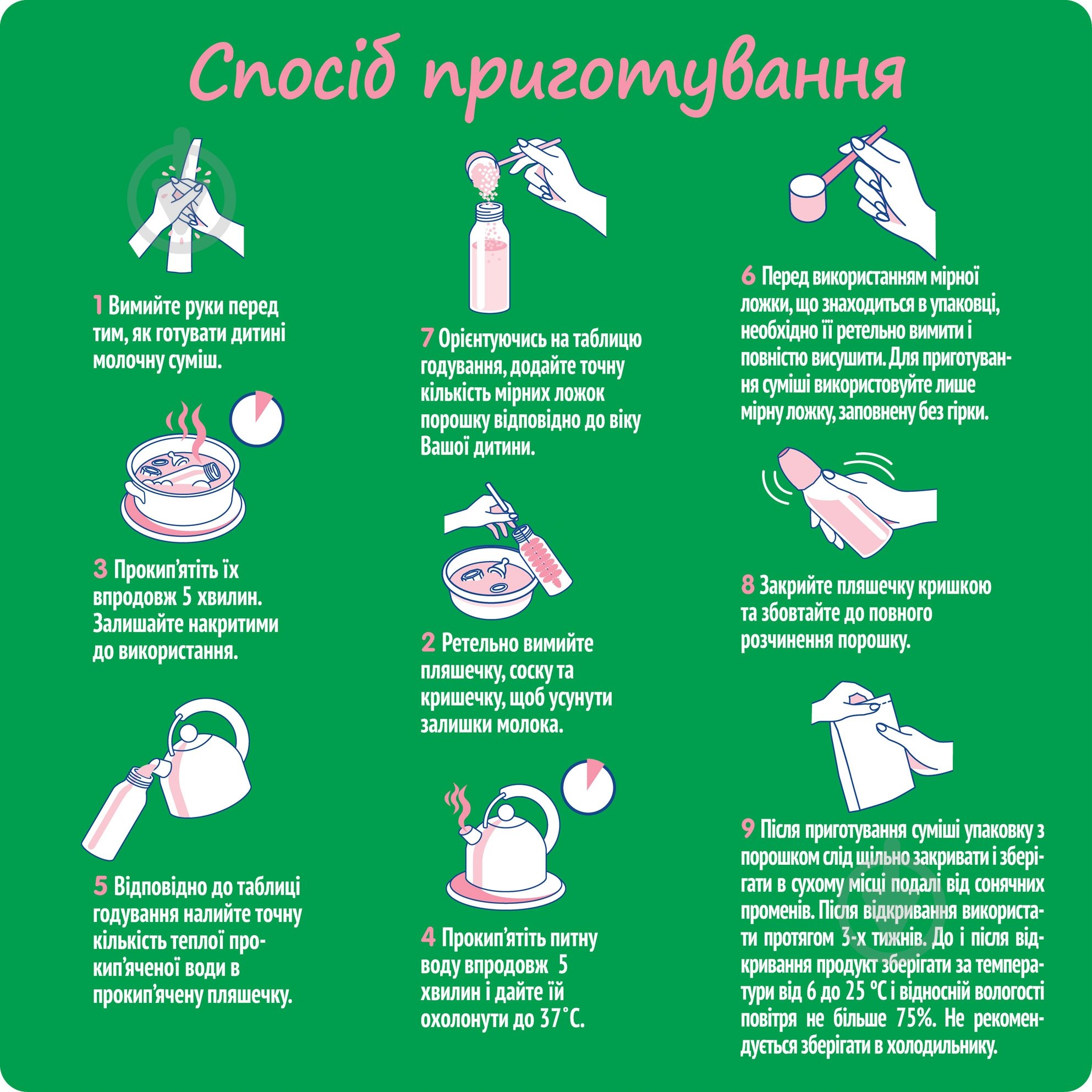 Спосіб приготування

1 Вимийте руки перед тим, як готувати дитині молочну суміш.

3 Прокип'ятіть їх впродовж 5 хвилин. Залишайте накритими до використання.

5 Відповідно до таблиці годування налийте точну кількість теплої прокип'яченої води в прокип'ячену пляшечку.

7 Орієнтуючись на таблицю годування, додайте точну кількість мірних ложок порошку відповідно до віку Вашої дитини.

2 Ретельно вимийте пляшечку, соску та кришечку, щоб усунути залишки молока.

4 Прокип'ятіть питну воду впродовж 5 хвилин і дайте їй охолонути до 37˚С.

6 Перед використанням мірної ложки, що знаходиться в упаковці, необхідно її ретельно вимити і повністю висушити. Для приготування суміші використовуйте лише мірну ложку, заповнену без гірки.

8 Закрийте пляшечку кришкою та збовтайте до повного розчинення порошку.

9 Після приготування суміші упаковку з порошком слід щільно закривати і зберігати в сухому місці подалі від сонячних променів. Після відкривання використати протягом 3-х тижнів. До і після відкривання продукт зберігати за температури від 6 до 25 °С і відносній вологості повітря не більше 75%. Не рекомендується зберігати в холодильнику.