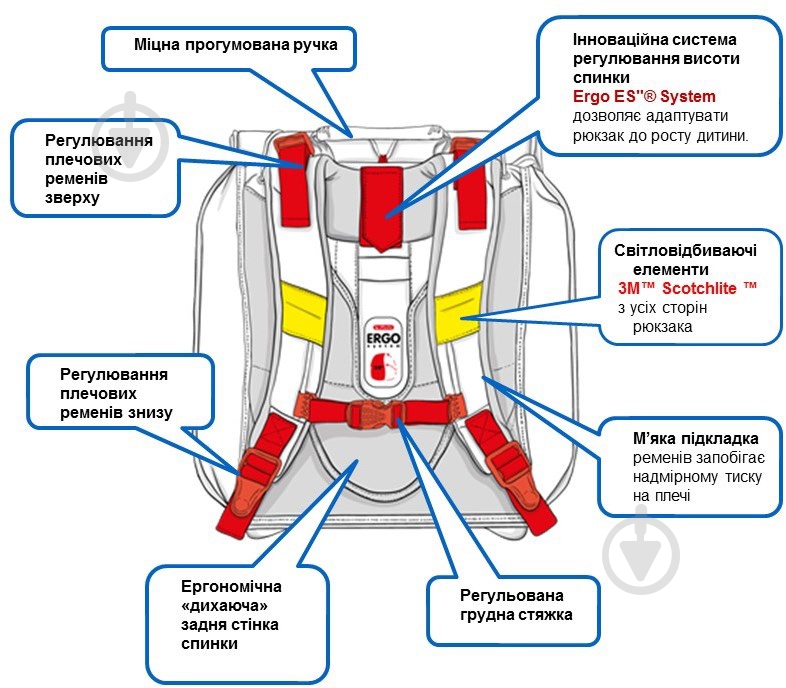 Міцна прогумована ручка

Інноваційна система регулювання висоти спинки Ergo ES"® System дозволяє адаптувати рюкзак до росту дитини.

Регулювання плечових ременів зверху

Світловідбиваючі елементи 3M™ Scotchlite ™ з усіх сторін рюкзака

ERGO SYSTEM

Регулювання плечових ременів знизу

М'яка підкладка ременів запобігає надмірному тиску на плечі

Ергономічна «дихаюча» задня стінка спинки

Регульована грудна стяжка