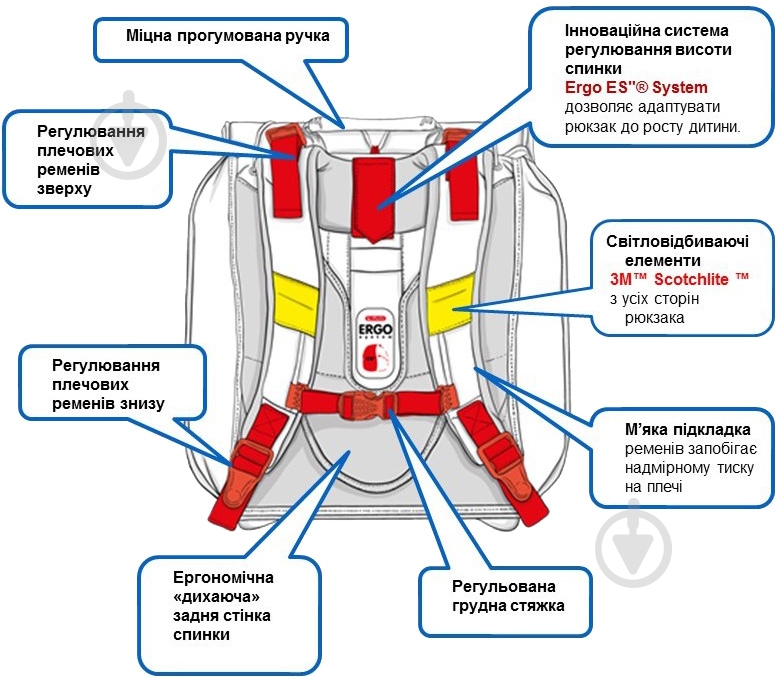 Міцна прогумована ручка

Інноваційна система регулювання висоти спинки
Ergo ES"® System
дозволяє адаптувати рюкзак до росту дитини.

Регулювання плечових ременів зверху

Світловідбиваючі елементи
3M™ Scotchlite ™
з усіх сторін рюкзака

ERGO

Регулювання плечових ременів знизу

М'яка підкладка ременів запобігає надмірному тиску на плечі

Ергономічна «дихаюча» задня стінка спинки

Регульована грудна стяжка