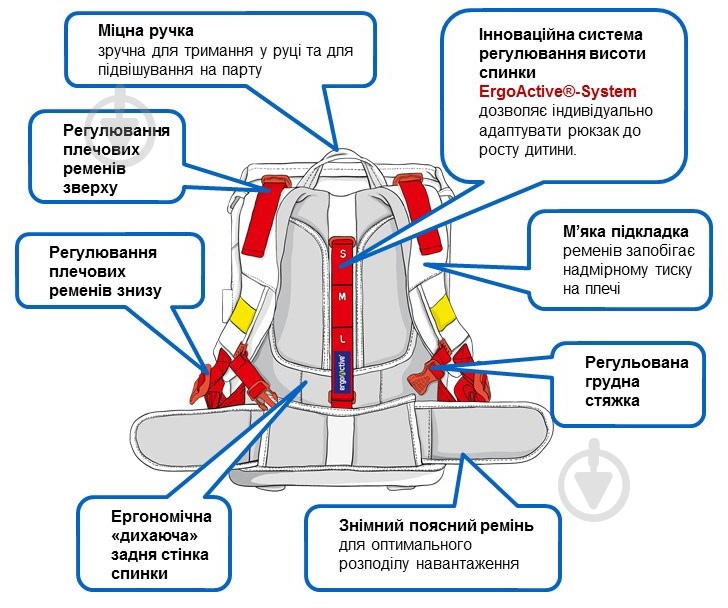 Міцна ручка
зручна для тримання у руці та для підвішування на парту

Інноваційна система регулювання висоти спинки
ErgoActive®-System
дозволяє індивідуально адаптувати рюкзак до росту дитини.

Регулювання плечових ременів зверху

Регулювання плечових ременів знизу

М'яка підкладка
ременів запобігає надмірному тиску на плечі

S
M
L
ergoActive

Регульована грудна стяжка

Ергономічна «дихаюча» задня стінка спинки

Знімний поясний ремінь
для оптимального розподілу навантаження