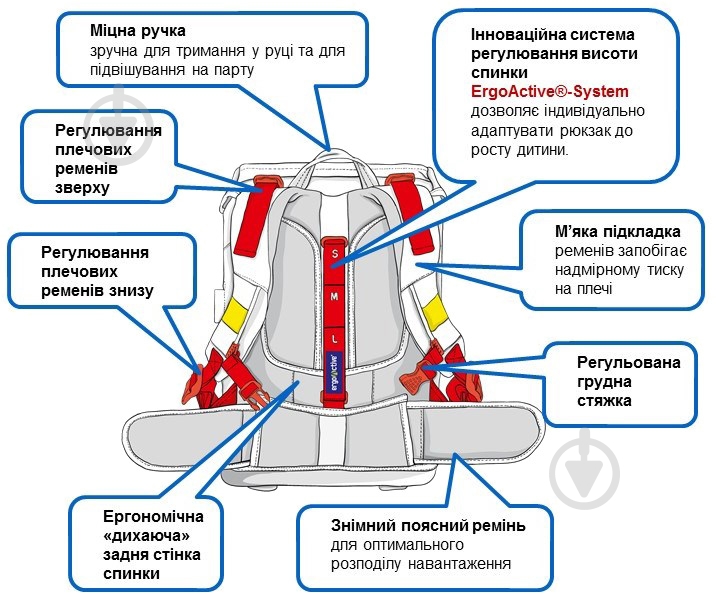 Міцна ручка
зручна для тримання у руці та для підвішування на парту

Інноваційна система регулювання висоти спинки
ErgoActive®-System
дозволяє індивідуально адаптувати рюкзак до росту дитини.

Регулювання плечових ременів зверху

М'яка підкладка
ременів запобігає надмірному тиску на плечі

Регулювання плечових ременів знизу

S
M
L
ergoActive

Регульована грудна стяжка

Ергономічна «дихаюча» задня стінка спинки

Знімний поясний ремінь
для оптимального розподілу навантаження