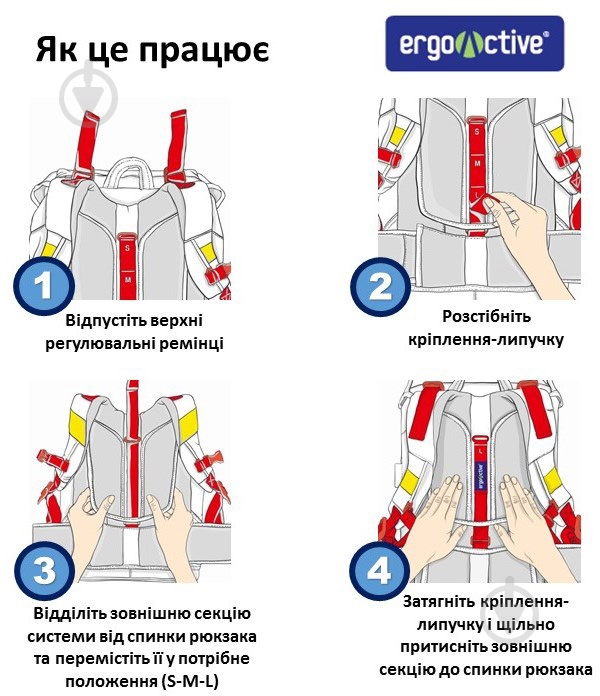 Як це працює

ergoActive®

S
M

1

Відпустіть верхні регулювальні ремінці

S
M
L

2

Розстібніть кріплення-липучку

3

Відділіть зовнішню секцію системи від спинки рюкзака та перемістіть її у потрібне положення (S-M-L)

L
ergoActive

4

Затягніть кріплення-липучку і щільно притисніть зовнішню секцію до спинки рюкзака