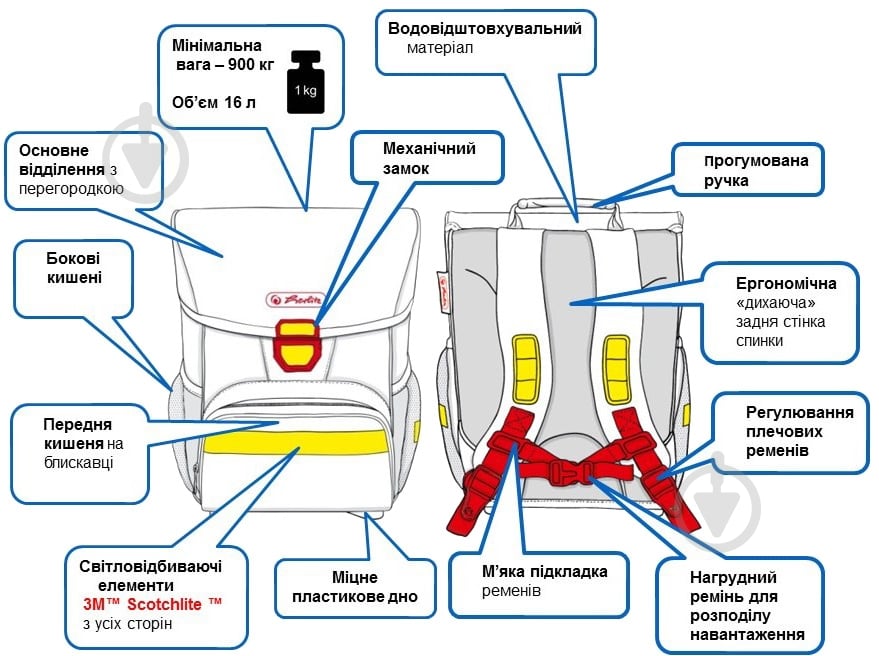 Мінімальна вага – 900 кг

Об'єм 16 л

1 kg

Водовідштовхувальний матеріал

Основне відділення з перегородкою

Механічний замок

Прогумована ручка

Бокові кишені

Herlitz

Ергономічна «дихаюча» задня стінка спинки

Передня кишеня на блискавці

Регулювання плечових ременів

Світловідбиваючі елементи 3M™ Scotchlite ™ з усіх сторін

Міцне пластикове дно

М'яка підкладка ременів

Нагрудний ремінь для розподілу навантаження