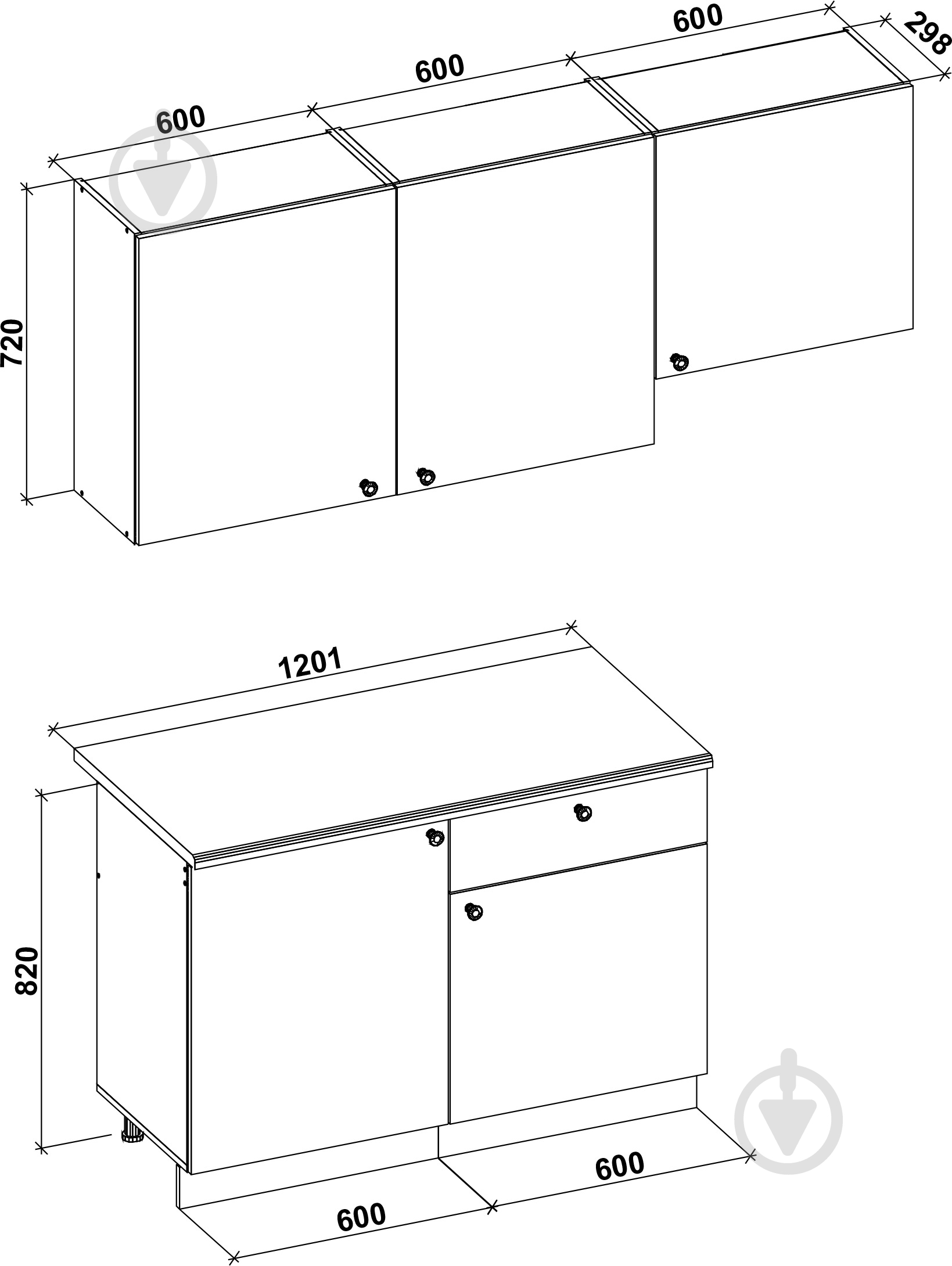 600
600
600
298
720
1201
820
600
600