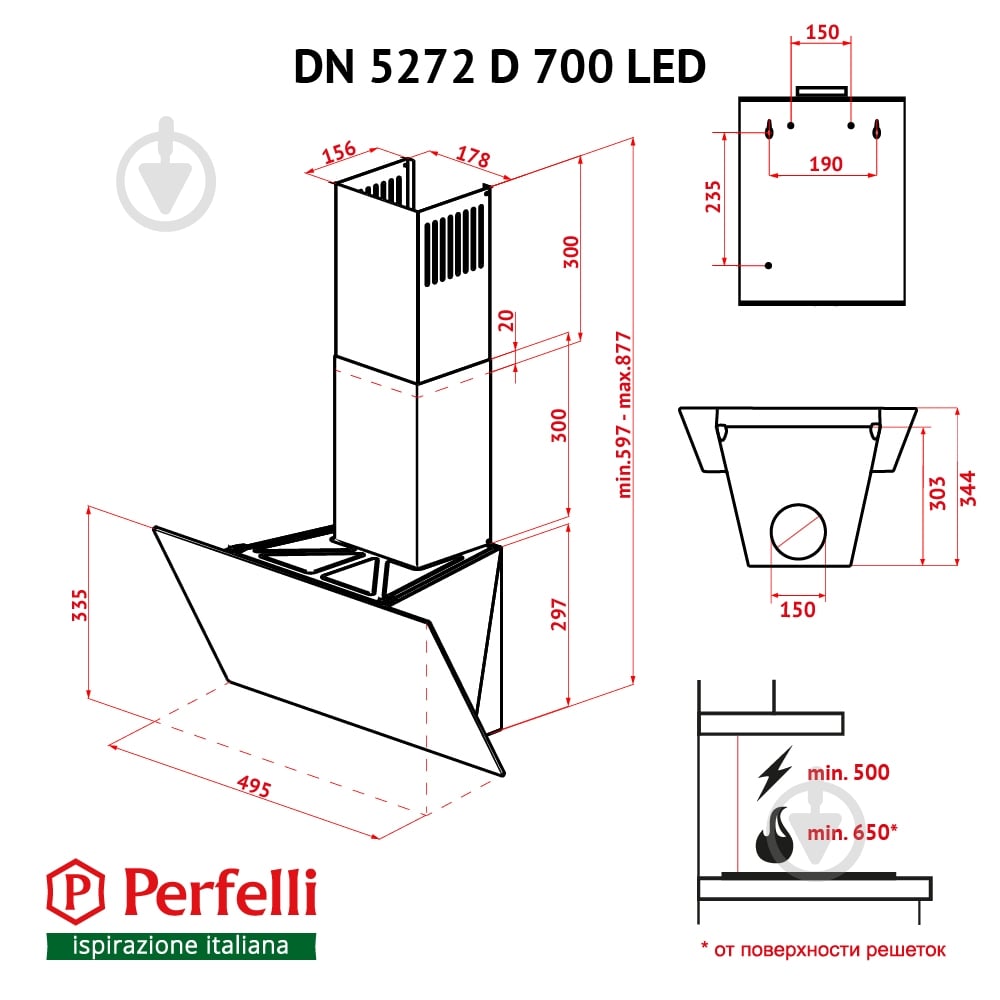 DN 5272 D 700 LED

156
178
300
20
300
min.597 - max.877
335
297
495

150
190
235

303
344
150

min. 500
min. 650*

Perfelli
ispirazione italiana

* от поверхности решеток