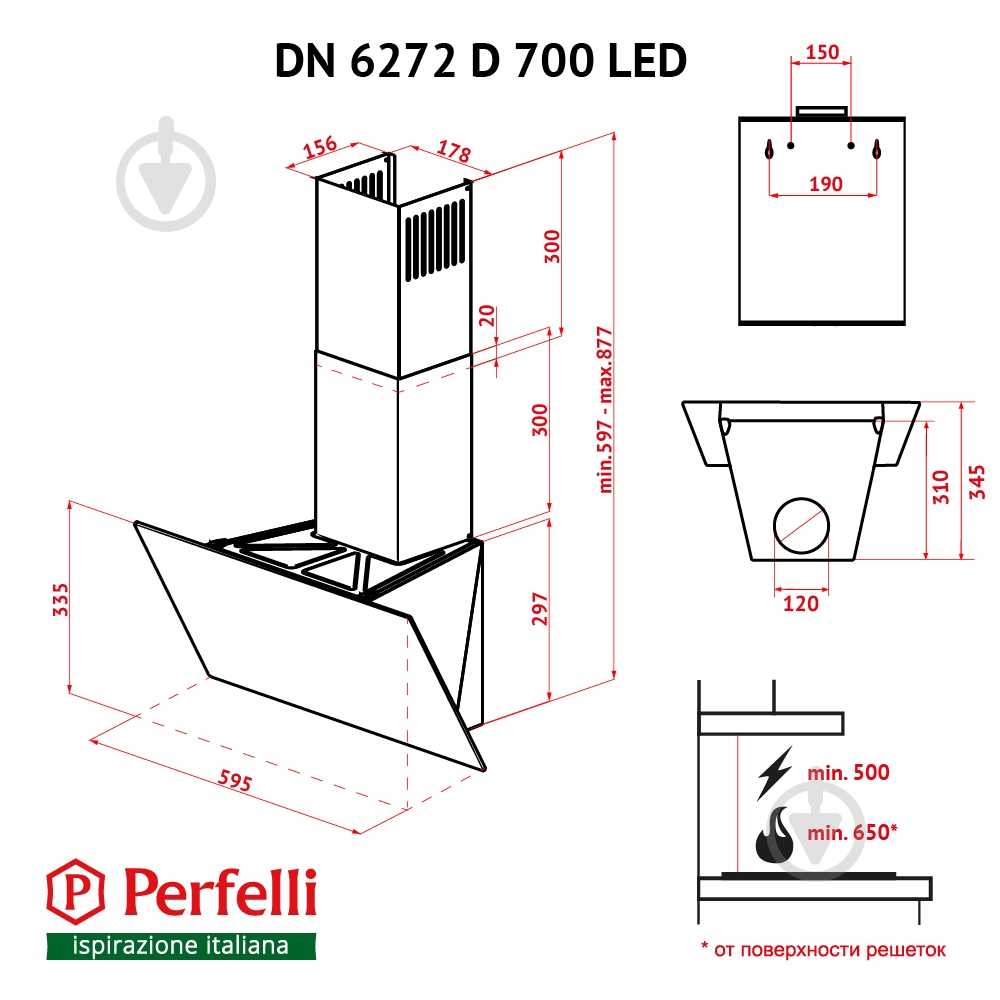 DN 6272 D 700 LED

156
178
300
20
300
min.597 - max.877
335
297
595

150
190

310
345
120

min. 500
min. 650*

Perfelli
ispirazione italiana

* от поверхности решеток