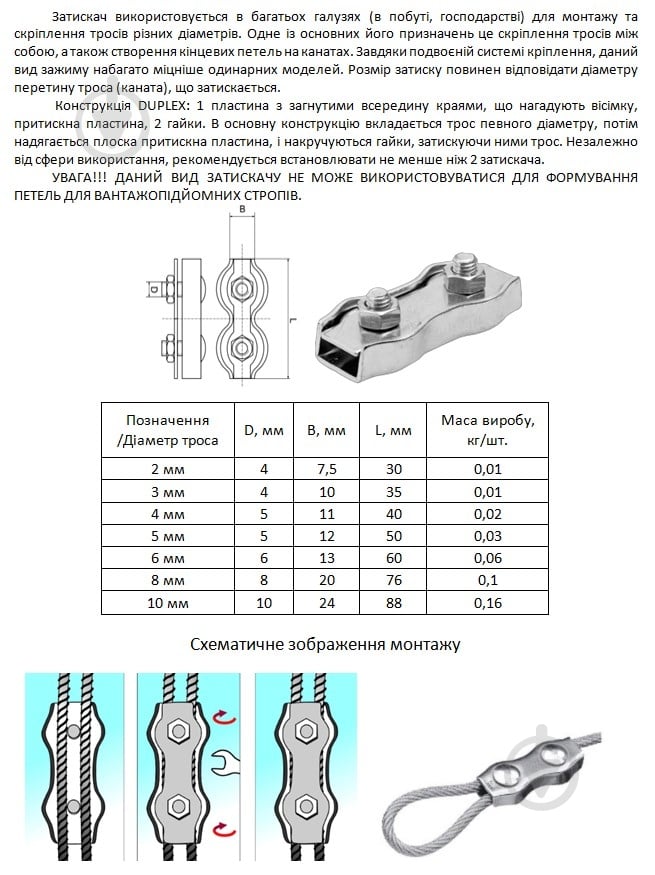 Затискач використовується в багатьох галузях (в побуті, господарстві) для монтажу та скріплення тросів різних діаметрів. Одне із основних його призначень це скріплення тросів між собою, а також створення кінцевих петель на канатах. Завдяки подвоєній системі кріплення, даний вид зажиму набагато міцніше одинарних моделей. Розмір затиску повинен відповідати діаметру перетину троса (каната), що затискається.

Конструкція DUPLEX: 1 пластина з загнутими всередину краями, що нагадують вісімку, притискна пластина, 2 гайки. В основну конструкцію вкладається трос певного діаметру, потім надягається плоска притискна пластина, і накручуються гайки, затискуючи ними трос. Незалежно від сфери використання, рекомендується встановлювати не менше ніж 2 затискача.

УВАГА!!! ДАНИЙ ВИД ЗАТИСКАЧУ НЕ МОЖЕ ВИКОРИСТОВУВАТИСЯ ДЛЯ ФОРМУВАННЯ ПЕТЕЛЬ ДЛЯ ВАНТАЖОПІДЙОМНИХ СТРОПІВ.

B

d

L

| Позначення /Діаметр троса | D, мм | B, мм | L, мм | Маса виробу, кг/шт. |
|---|---|---|---|---|
| 2 мм | 4 | 7,5 | 30 | 0,01 |
| 3 мм | 4 | 10 | 35 | 0,01 |
| 4 мм | 5 | 11 | 40 | 0,02 |
| 5 мм | 5 | 12 | 50 | 0,03 |
| 6 мм | 6 | 13 | 60 | 0,06 |
| 8 мм | 8 | 20 | 76 | 0,1 |
| 10 мм | 10 | 24 | 88 | 0,16 |

Схематичне зображення монтажу