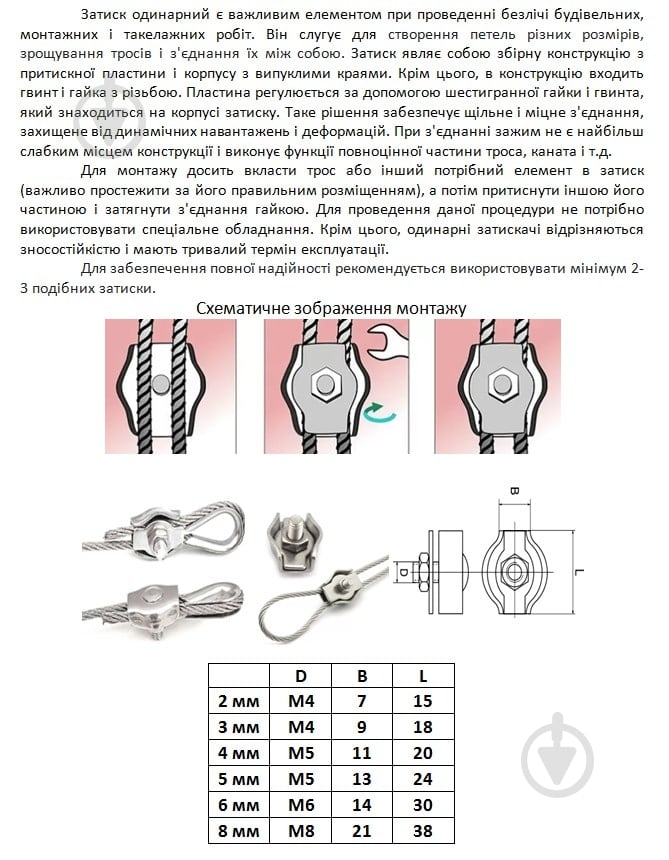 Затиск одинарний є важливим елементом при проведенні безлічі будівельних, монтажних і такелажних робіт. Він слугує для створення петель різних розмірів, зрощування тросів і з'єднання їх між собою. Затиск являє собою збірну конструкцію з притискної пластини і корпусу з випуклими краями. Крім цього, в конструкцію входить гвинт і гайка з різьбою. Пластина регулюється за допомогою шестигранної гайки і гвинта, який знаходиться на корпусі затиску. Таке рішення забезпечує щільне і міцне з'єднання, захищене від динамічних навантажень і деформацій. При з'єднанні зажим не є найбільш слабким місцем конструкції і виконує функції повноцінної частини троса, каната і т.д.

Для монтажу досить вкласти трос або інший потрібний елемент в затиск (важливо простежити за його правильним розміщенням), а потім притиснути іншою його частиною і затягнути з'єднання гайкою. Для проведення даної процедури не потрібно використовувати спеціальне обладнання. Крім цього, одинарні затискачі відрізняються зносостійкістю і мають тривалий термін експлуатації.

Для забезпечення повної надійності рекомендується використовувати мінімум 2-3 подібних затиски.

Схематичне зображення монтажу

B

D

L

| | D | B | L |
|---|---|---|---|
| 2 мм | M4 | 7 | 15 |
| 3 мм | M4 | 9 | 18 |
| 4 мм | M5 | 11 | 20 |
| 5 мм | M5 | 13 | 24 |
| 6 мм | M6 | 14 | 30 |
| 8 мм | M8 | 21 | 38 |