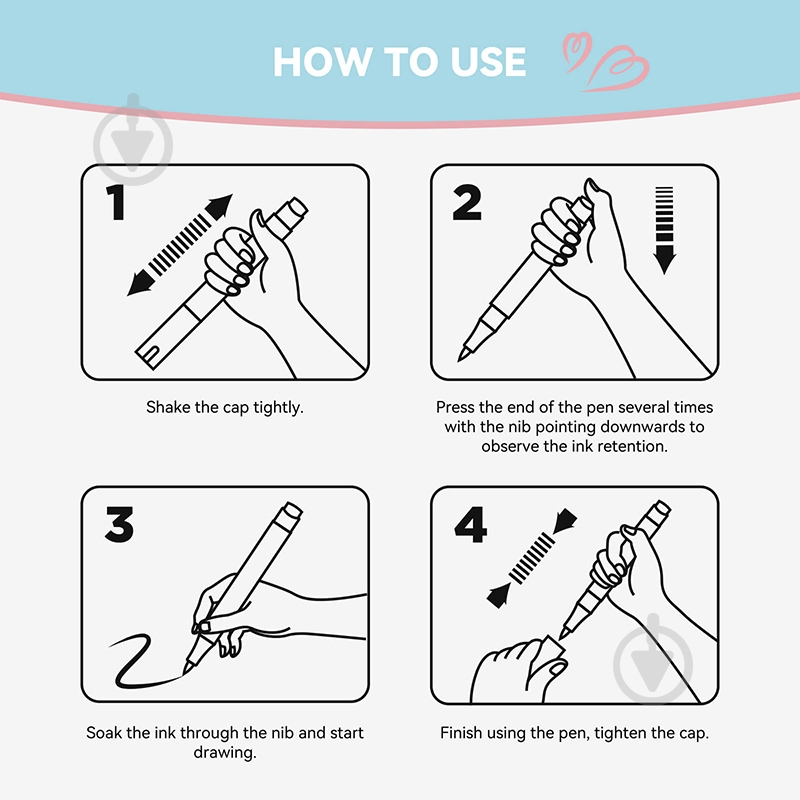 HOW TO USE

1

Shake the cap tightly.

2

Press the end of the pen several times with the nib pointing downwards to observe the ink retention.

3

Soak the ink through the nib and start drawing.

4

Finish using the pen, tighten the cap.