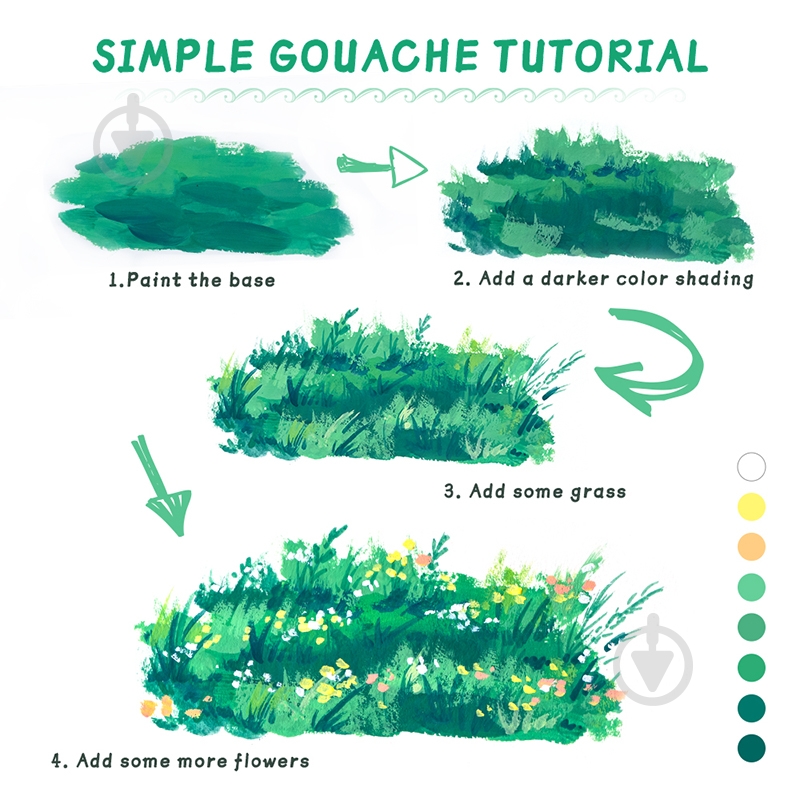 SIMPLE GOUACHE TUTORIAL

1.Paint the base

2. Add a darker color shading

3. Add some grass

4. Add some more flowers