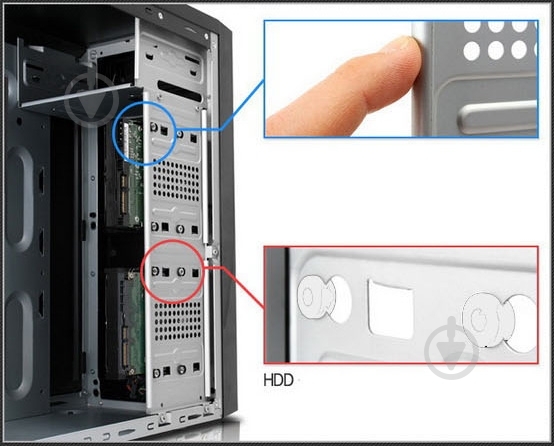 HDD