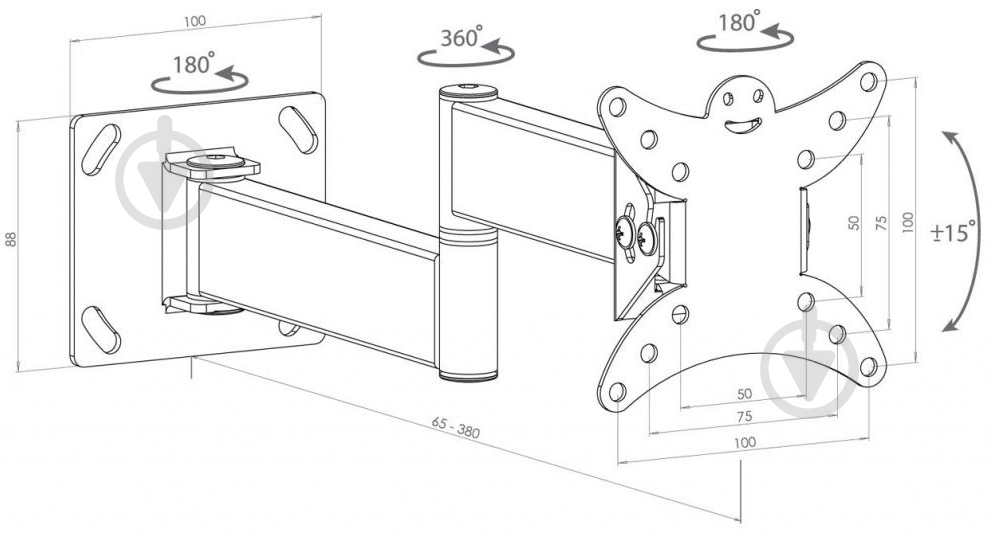 100
180°
360°
180°
88
50
75
100
±15°
65 - 380
50
75
100