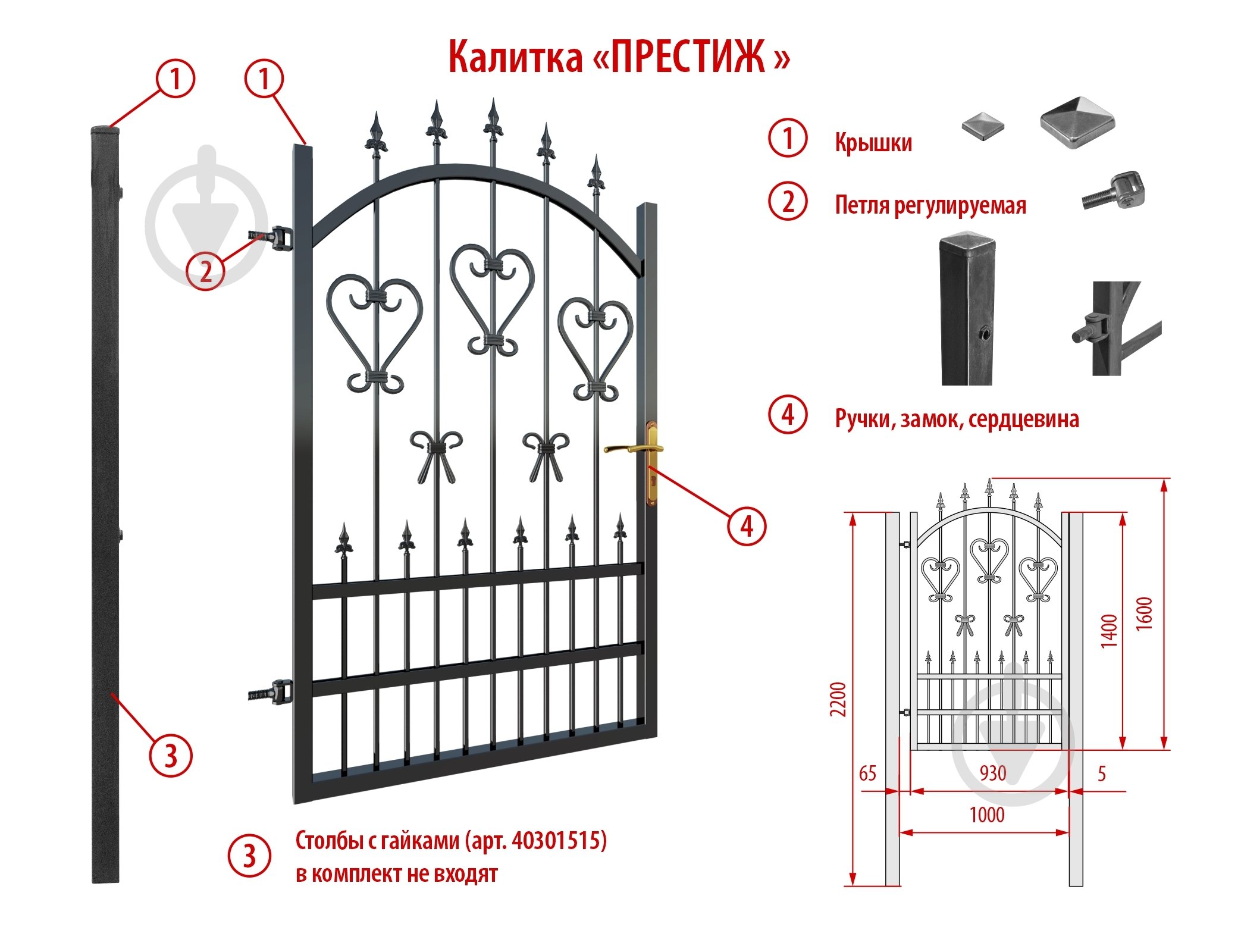 Калитка «ПРЕСТИЖ »

1
1
2
3
4

1 Крышки
2 Петля регулируемая
4 Ручки, замок, сердцевина

3 Столбы с гайками (арт. 40301515) в комплект не входят

2200
1400
1600
65
930
5
1000