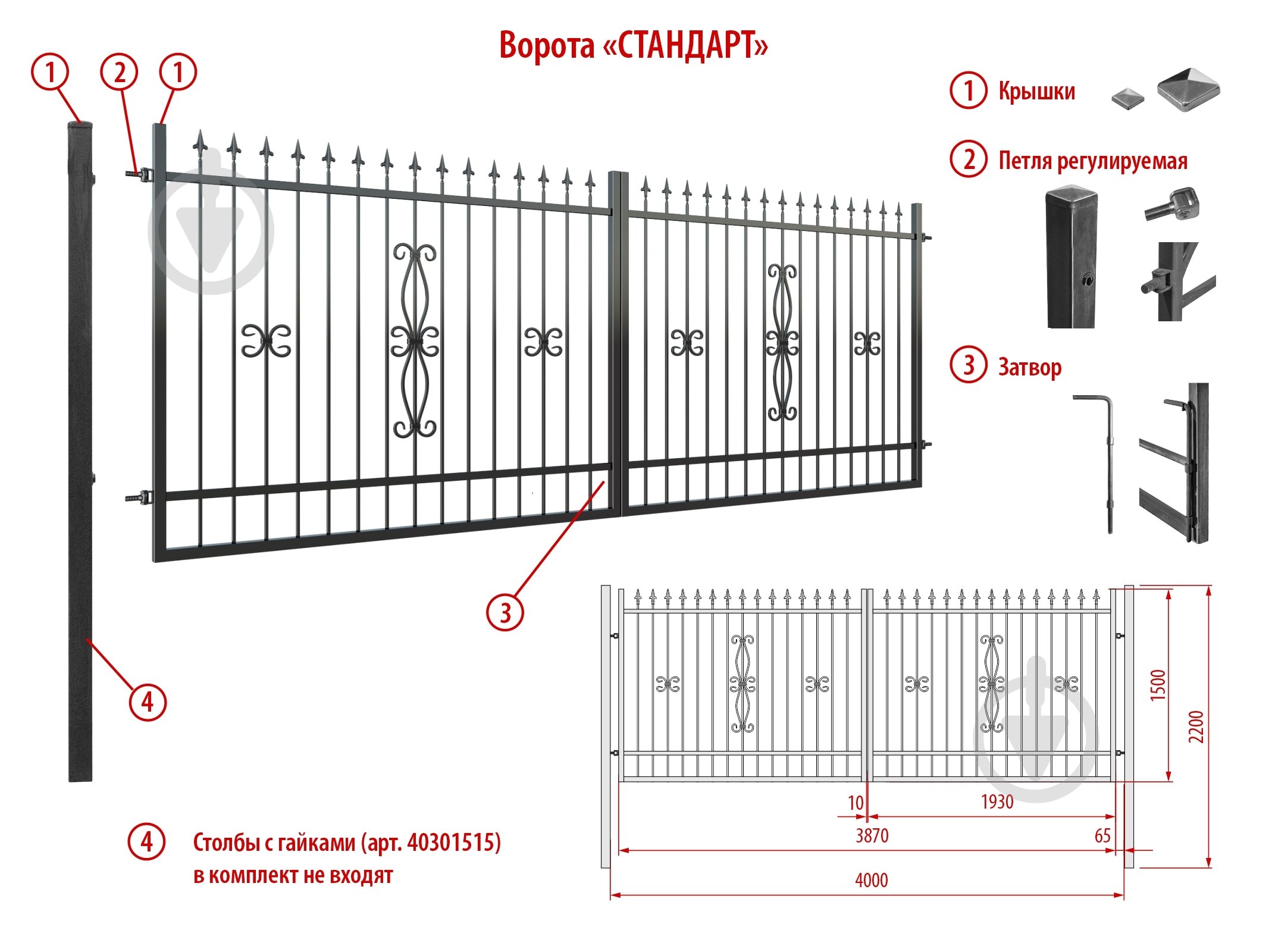 Ворота «СТАНДАРТ»

1 2 1

1 Крышки

2 Петля регулируемая

3 Затвор

3

4

4 Столбы с гайками (арт. 40301515) в комплект не входят

1500

2200

10

1930

3870

65

4000