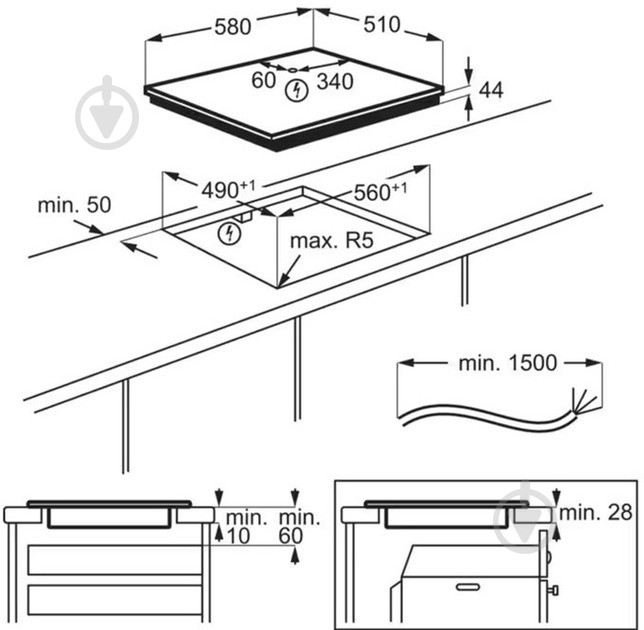 580
510
60
340
44
$490^{+1}$
$560^{+1}$
min. 50
max. R5
min. 1500
min. 10
min. 60
min. 28