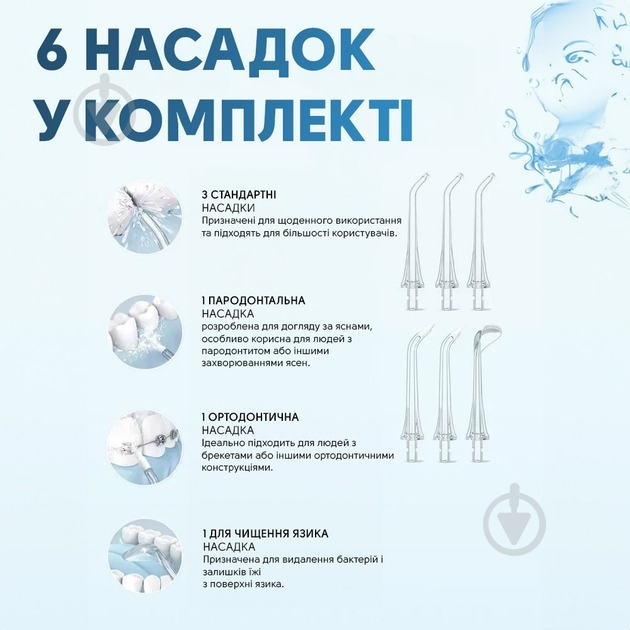 6 НАСАДОК У КОМПЛЕКТІ

3 СТАНДАРТНІ
НАСАДКИ
Призначені для щоденного використання та підходять для більшості користувачів.

1 ПАРОДОНТАЛЬНА
НАСАДКА
розроблена для догляду за яснами, особливо корисна для людей з пародонтитом або іншими захворюваннями ясен.

1 ОРТОДОНТИЧНА
НАСАДКА
Ідеально підходить для людей з брекетами або іншими ортодонтичними конструкціями.

1 ДЛЯ ЧИЩЕННЯ ЯЗИКА
НАСАДКА
Призначена для видалення бактерій і залишків їжі з поверхні язика.