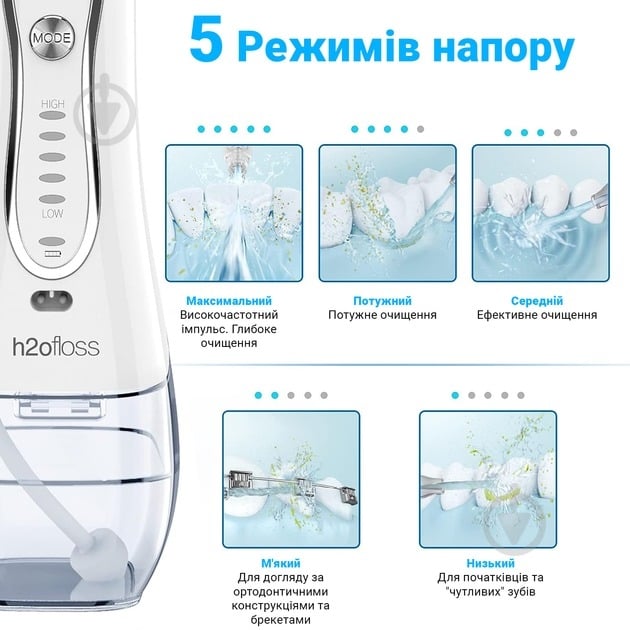 MODE

HIGH

LOW

h2ofloss

5 Режимів напору

Максимальний
Високочастотний імпульс. Глибоке очищення

Потужний
Потужне очищення

Середній
Ефективне очищення

М'який
Для догляду за ортодонтичними конструкціями та брекетами

Низький
Для початківців та "чутливих" зубів