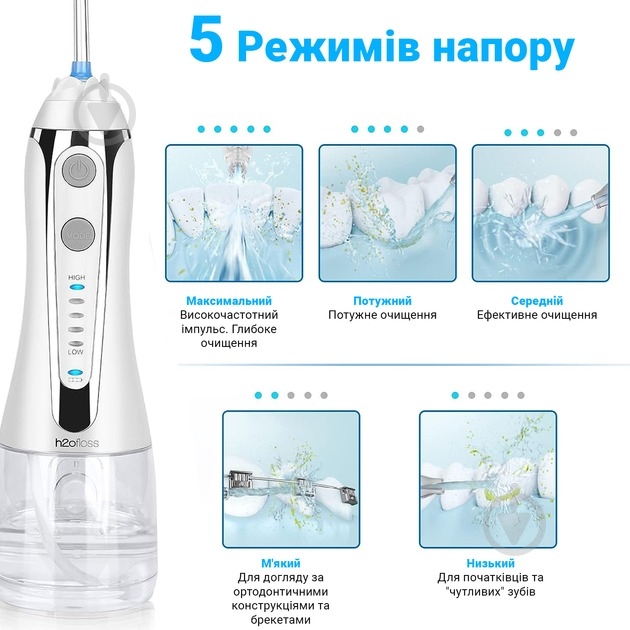 5 Режимів напору

MODE
HIGH
LOW
h2ofloss

Максимальний
Високочастотний імпульс. Глибоке очищення

Потужний
Потужне очищення

Середній
Ефективне очищення

М'який
Для догляду за ортодонтичними конструкціями та брекетами

Низький
Для початківців та "чутливих" зубів