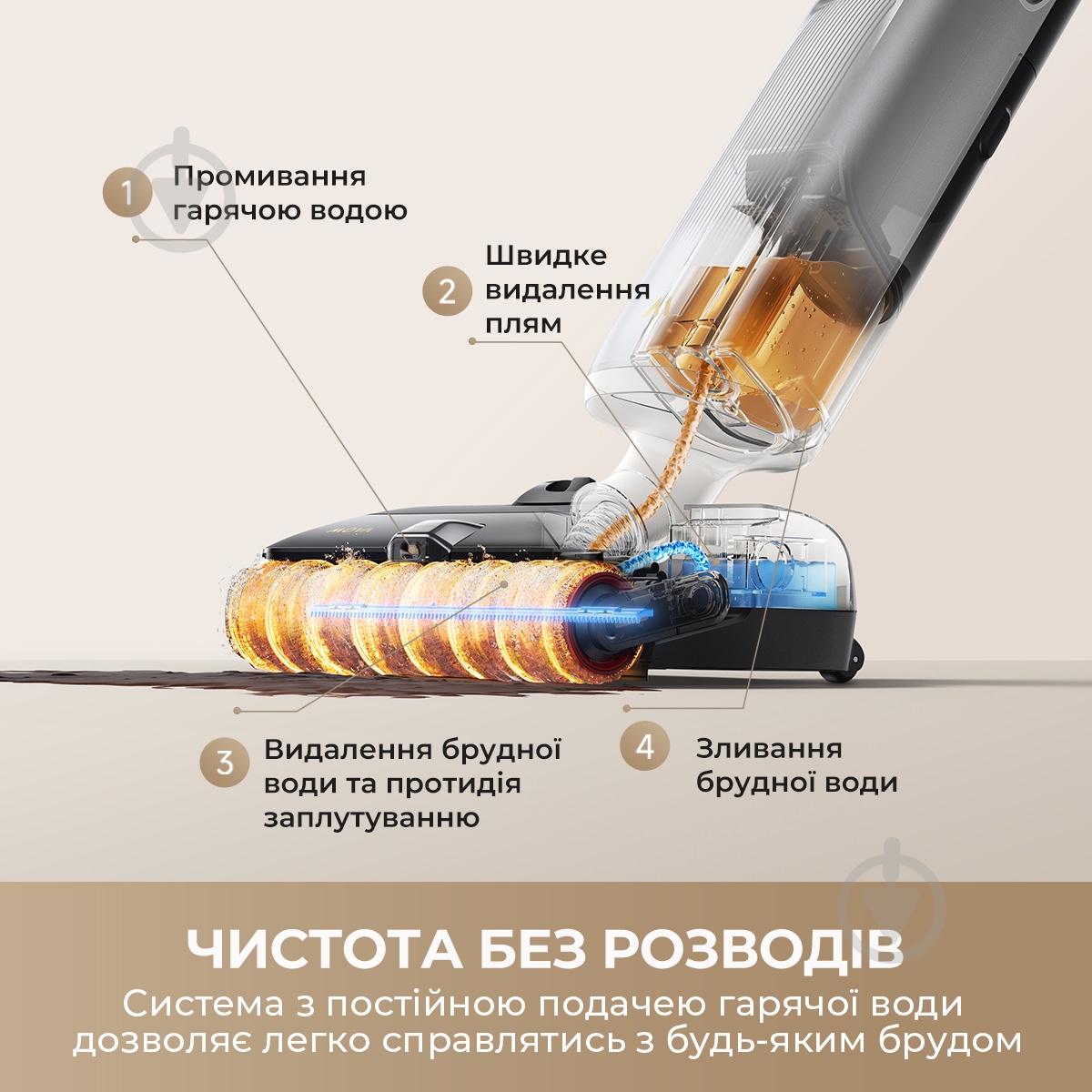 1 Промивання гарячою водою

2 Швидке видалення плям

3 Видалення брудної води та протидія заплутуванню

4 Зливання брудної води

ЧИСТОТА БЕЗ РОЗВОДІВ
Система з постійною подачею гарячої води дозволяє легко справлятись з будь-яким брудом