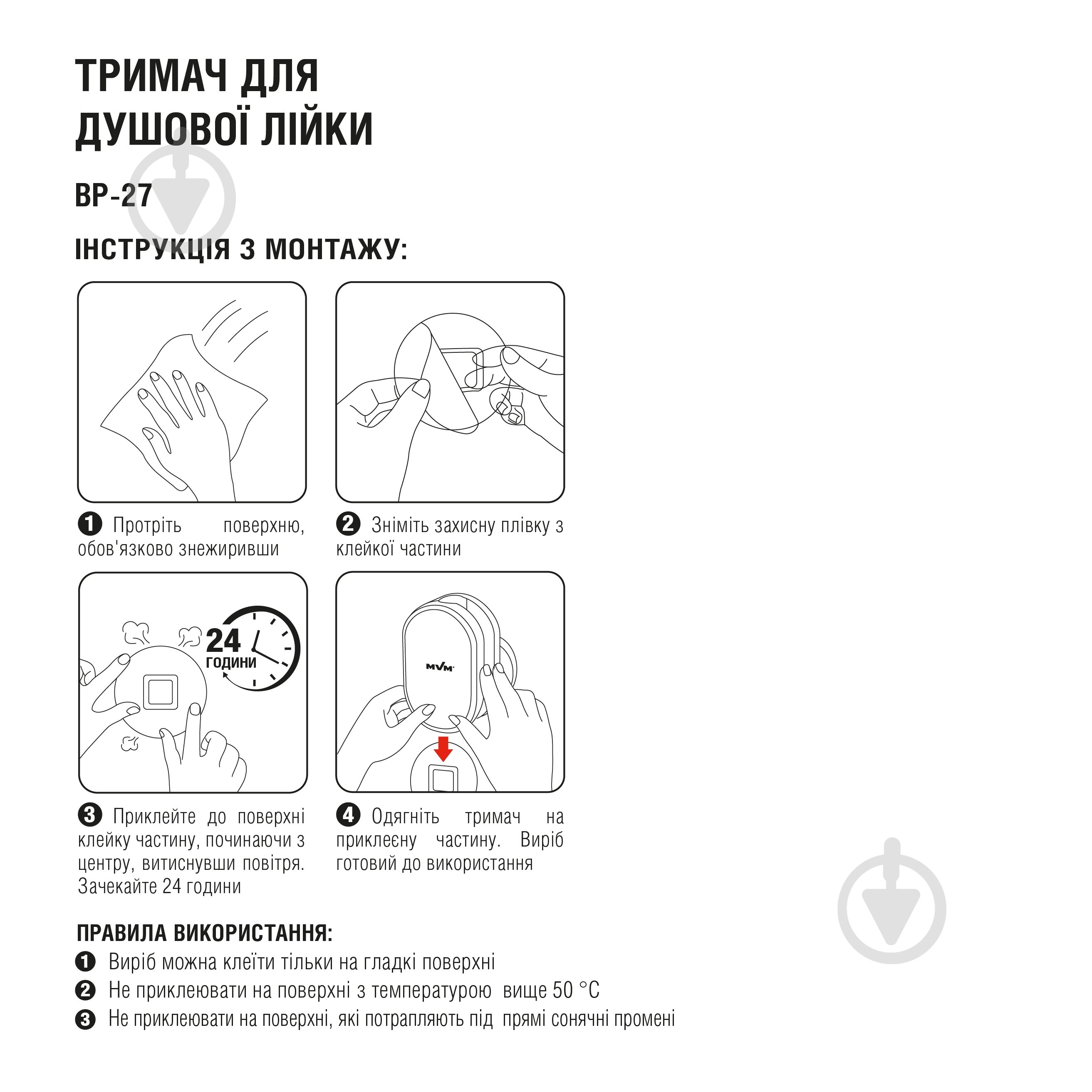 ТРИМАЧ ДЛЯ ДУШОВОЇ ЛІЙКИ

BP-27

ІНСТРУКЦІЯ З МОНТАЖУ:

❶ Протріть поверхню, обов'язково знежиривши

❷ Зніміть захисну плівку з клейкої частини

24 ГОДИНИ

MVM

❸ Приклейте до поверхні клейку частину, починаючи з центру, витиснувши повітря. Зачекайте 24 години

❹ Одягніть тримач на приклеєну частину. Виріб готовий до використання

ПРАВИЛА ВИКОРИСТАННЯ:

❶ Виріб можна клеїти тільки на гладкі поверхні

❷ Не приклеювати на поверхні з температурою вище 50 °С

❸ Не приклеювати на поверхні, які потрапляють під прямі сонячні промені