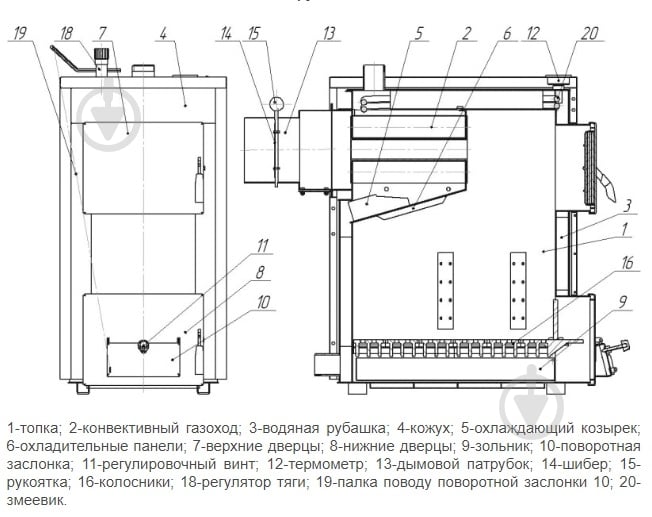 19 18 7 4 14 15 13 5 2 6 12 20

11 8 10 3 1 16 9

1-топка; 2-конвективный газоход; 3-водяная рубашка; 4-кожух; 5-охлаждающий козырек; 6-охладительные панели; 7-верхние дверцы; 8-нижние дверцы; 9-зольник; 10-поворотная заслонка; 11-регулировочный винт; 12-термометр; 13-дымовой патрубок; 14-шибер; 15-рукоятка; 16-колосники; 18-регулятор тяги; 19-палка поводу поворотной заслонки 10; 20-змеевик.