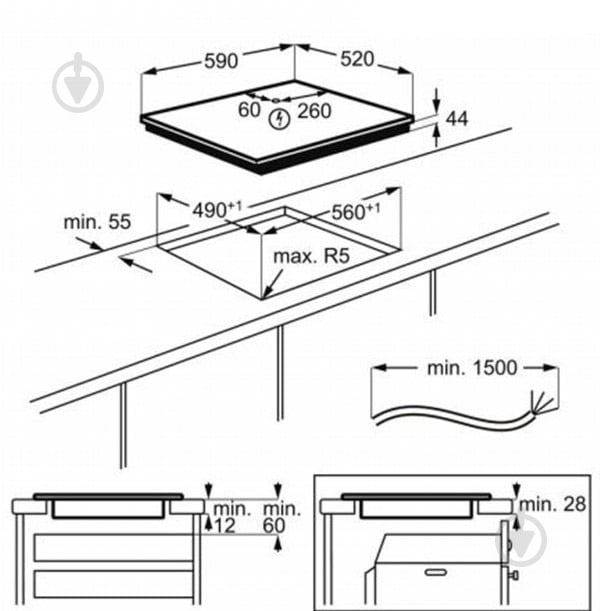 590

520

60

260

44

$490^{+1}$

$560^{+1}$

min. 55

max. R5

min. 1500

min. 12

min. 60

min. 28