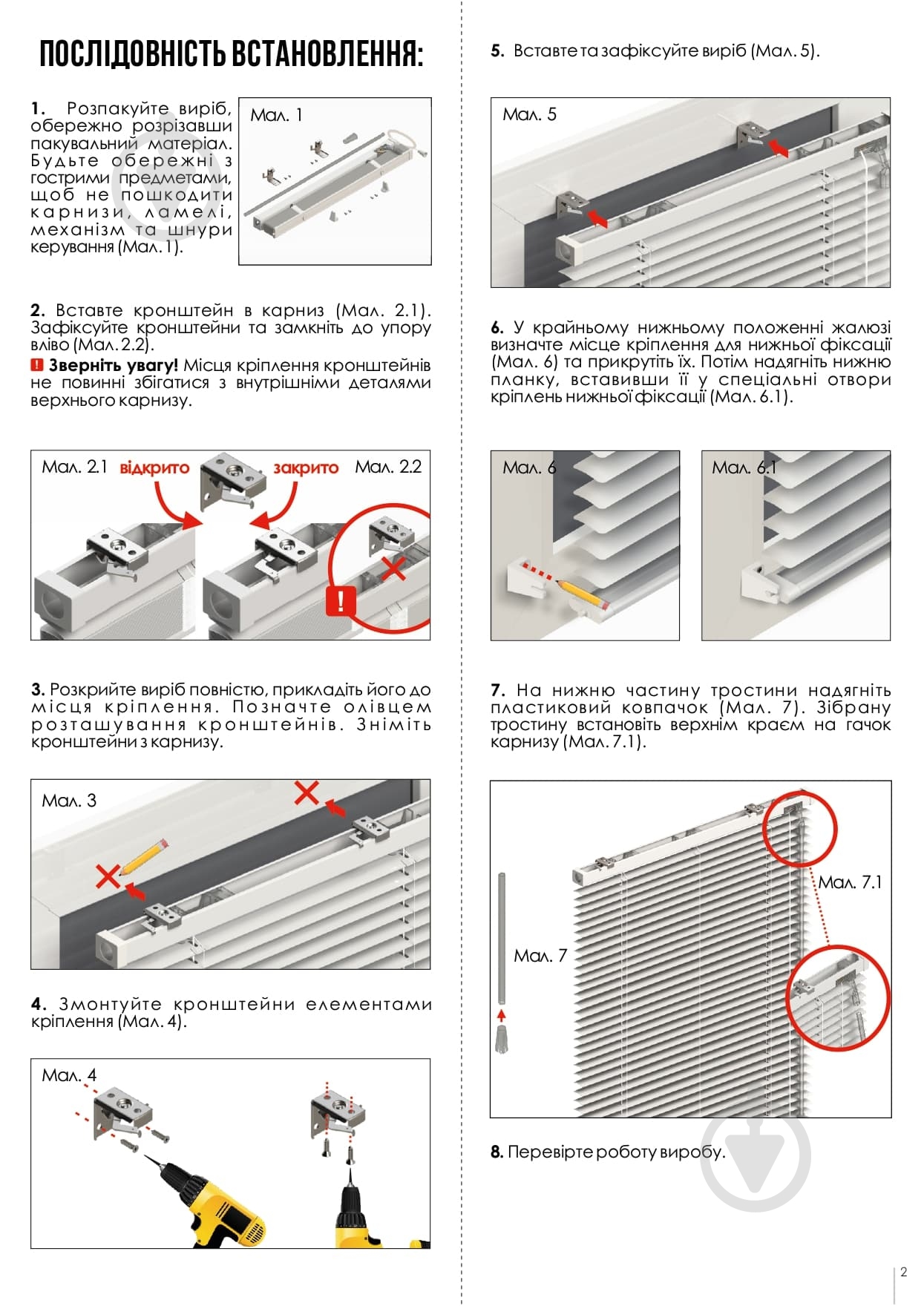 ПОСЛІДОВНІСТЬ ВСТАНОВЛЕННЯ:

1. Розпакуйте виріб, обережно розрізавши пакувальний матеріал. Будьте обережні з гострими предметами, щоб не пошкодити карнизи, ламелі, механізм та шнури керування (Мал. 1).

Мал. 1

2. Вставте кронштейн в карниз (Мал. 2.1). Зафіксуйте кронштейни та замкніть до упору вліво (Мал. 2.2).
! Зверніть увагу! Місця кріплення кронштейнів не повинні збігатися з внутрішніми деталями верхнього карнизу.

Мал. 2.1 відкрито закрито Мал. 2.2

!

3. Розкрийте виріб повністю, прикладіть його до місця кріплення. Позначте олівцем розташування кронштейнів. Зніміть кронштейни з карнизу.

Мал. 3

4. Змонтуйте кронштейни елементами кріплення (Мал. 4).

Мал. 4

5. Вставте та зафіксуйте виріб (Мал. 5).

Мал. 5

6. У крайньому нижньому положенні жалюзі визначте місце кріплення для нижньої фіксації (Мал. 6) та прикрутіть їх. Потім надягніть нижню планку, вставивши її у спеціальні отвори кріплень нижньої фіксації (Мал. 6.1).

Мал. 6

Мал. 6.1

7. На нижню частину тростини надягніть пластиковий ковпачок (Мал. 7). Зібрану тростину встановіть верхнім краєм на гачок карнизу (Мал. 7.1).

Мал. 7.1

Мал. 7

8. Перевірте роботу виробу.

2