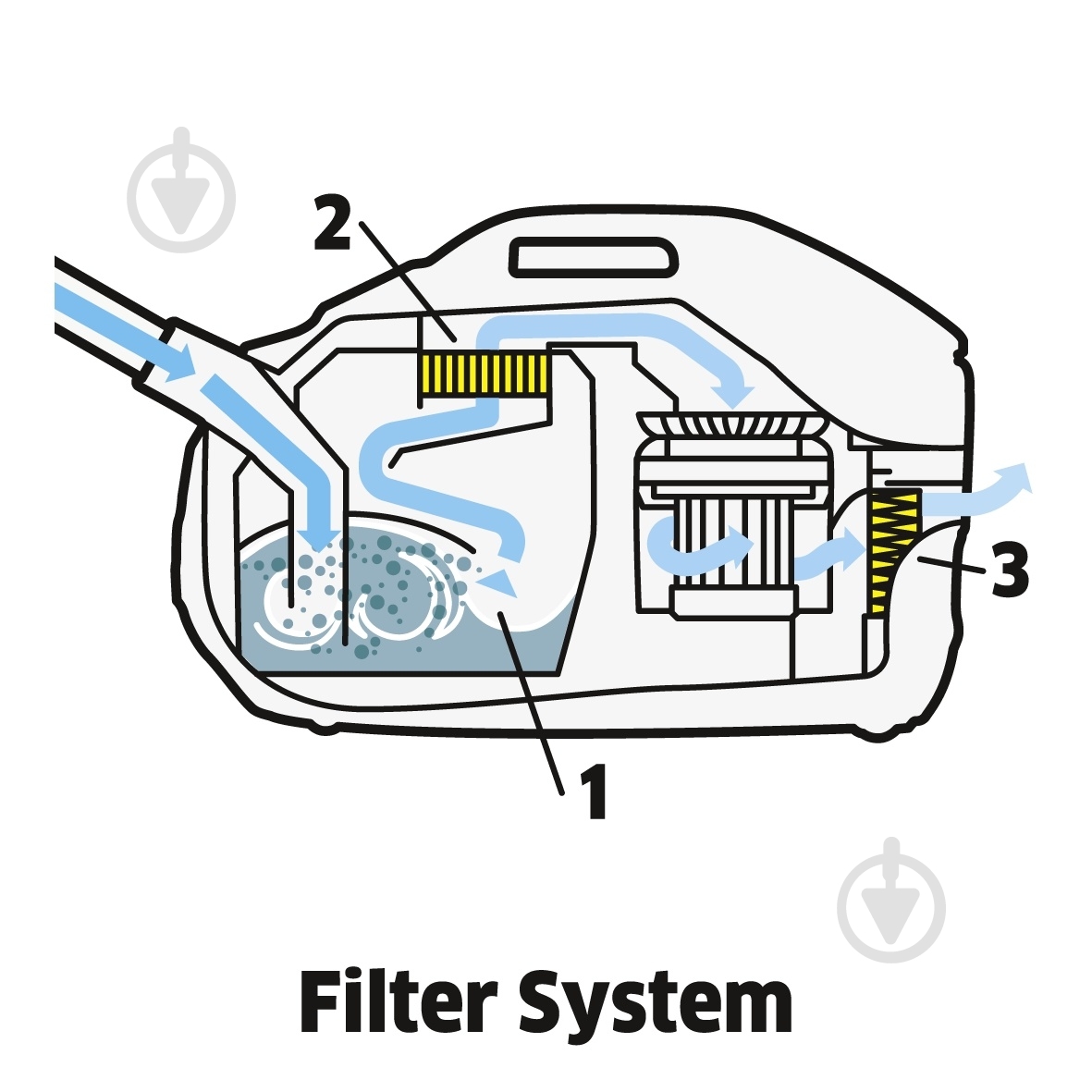 2

3

1

Filter System