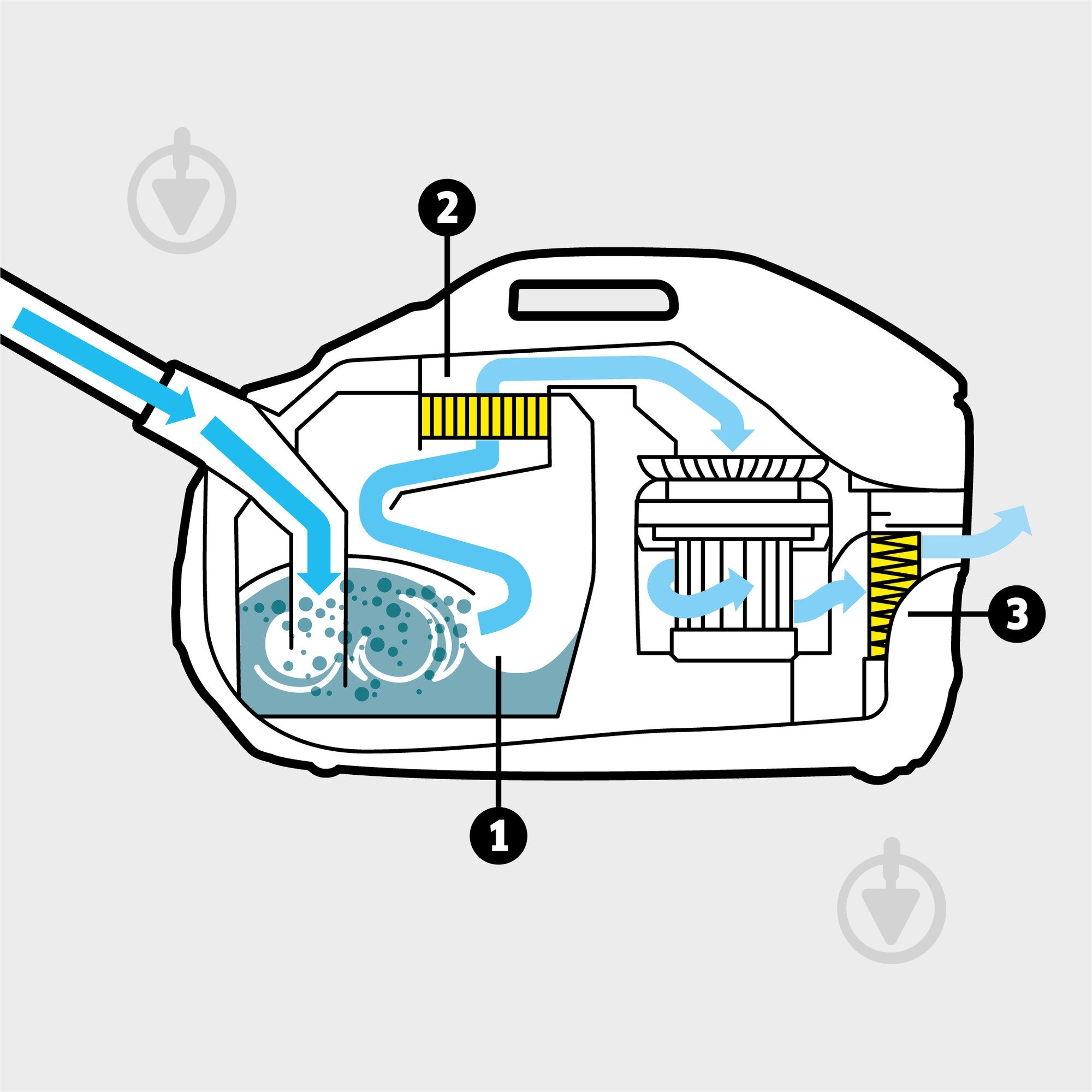 2

3

1