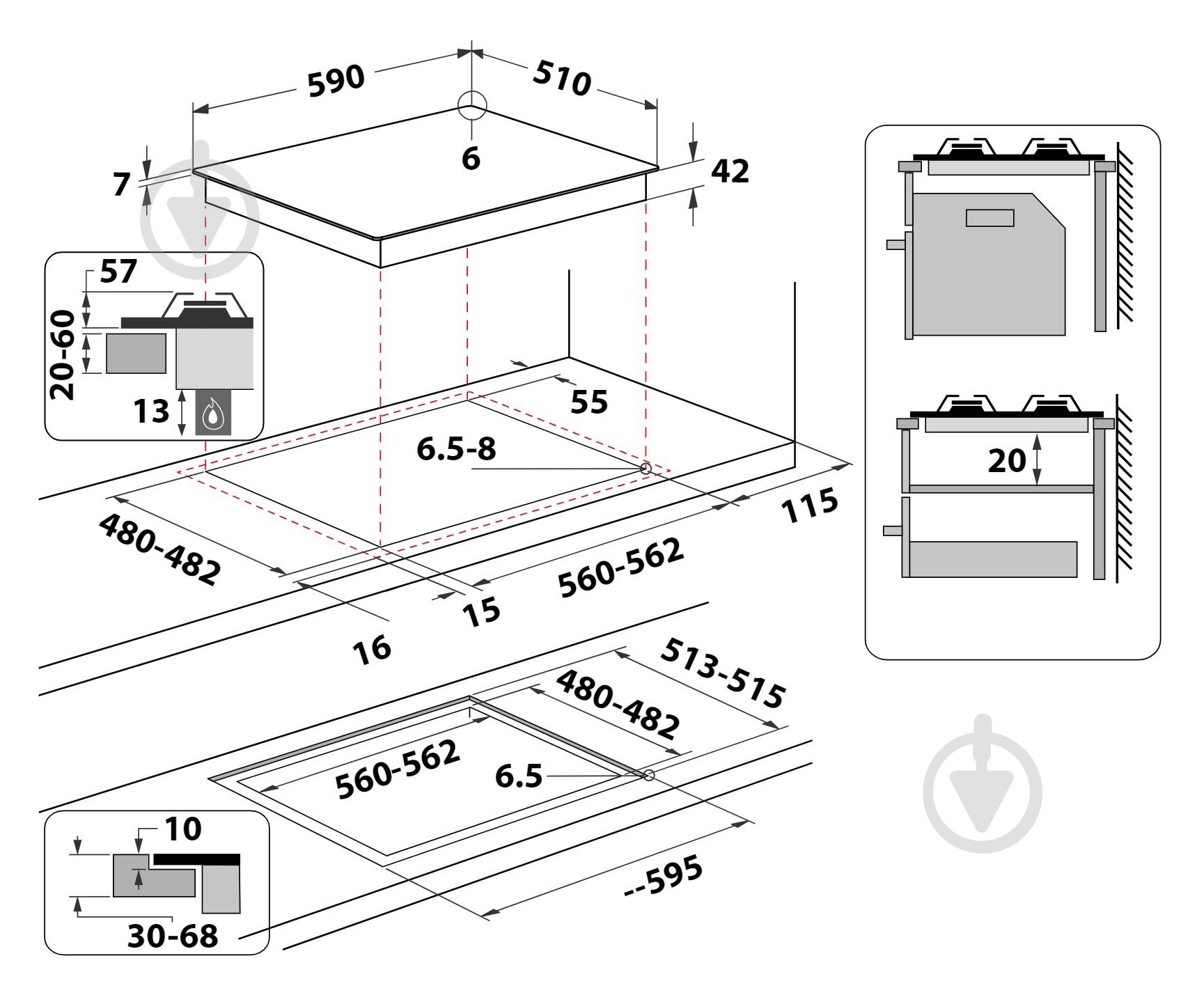 590
510
6
7
42
57
20-60
13
55
6.5-8
115
480-482
560-562
15
16
20
513-515
480-482
560-562
6.5
--595
10
30-68