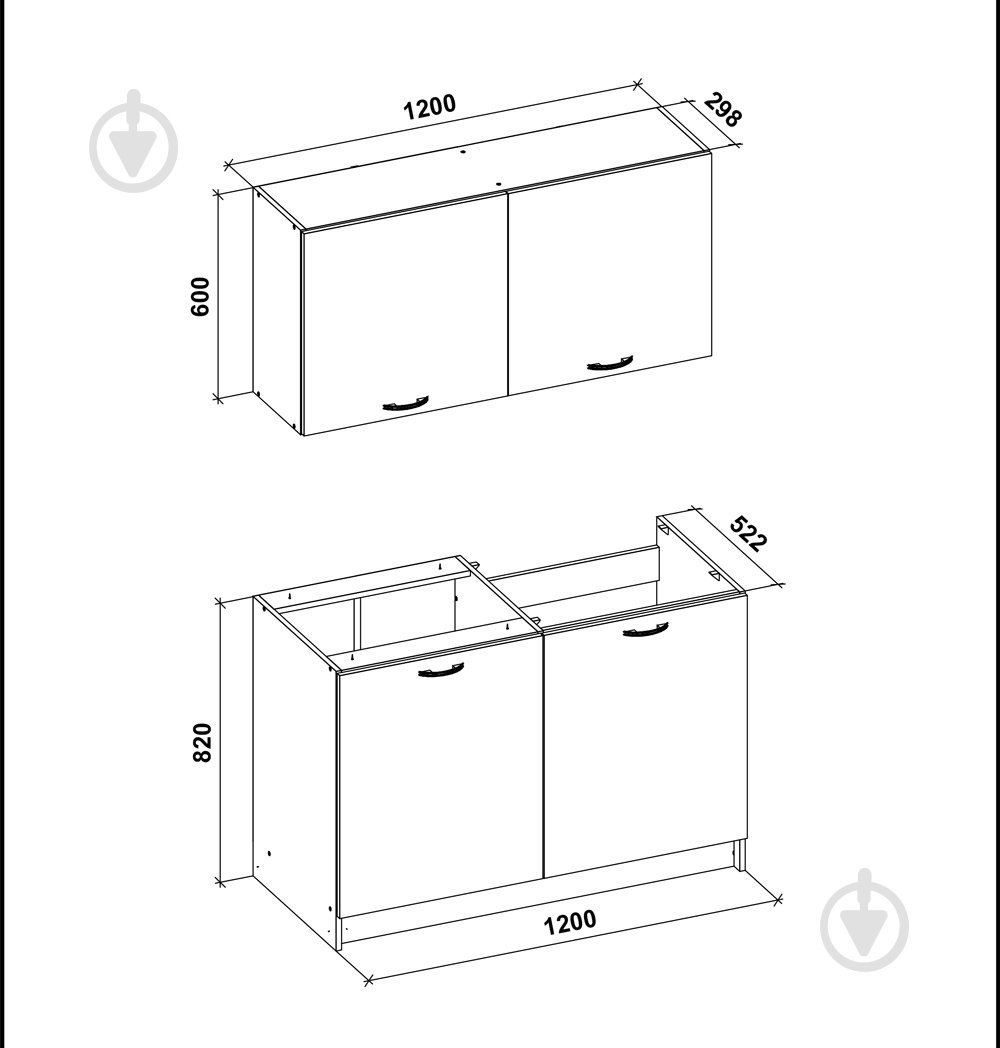 1200
298
600
522
820
1200