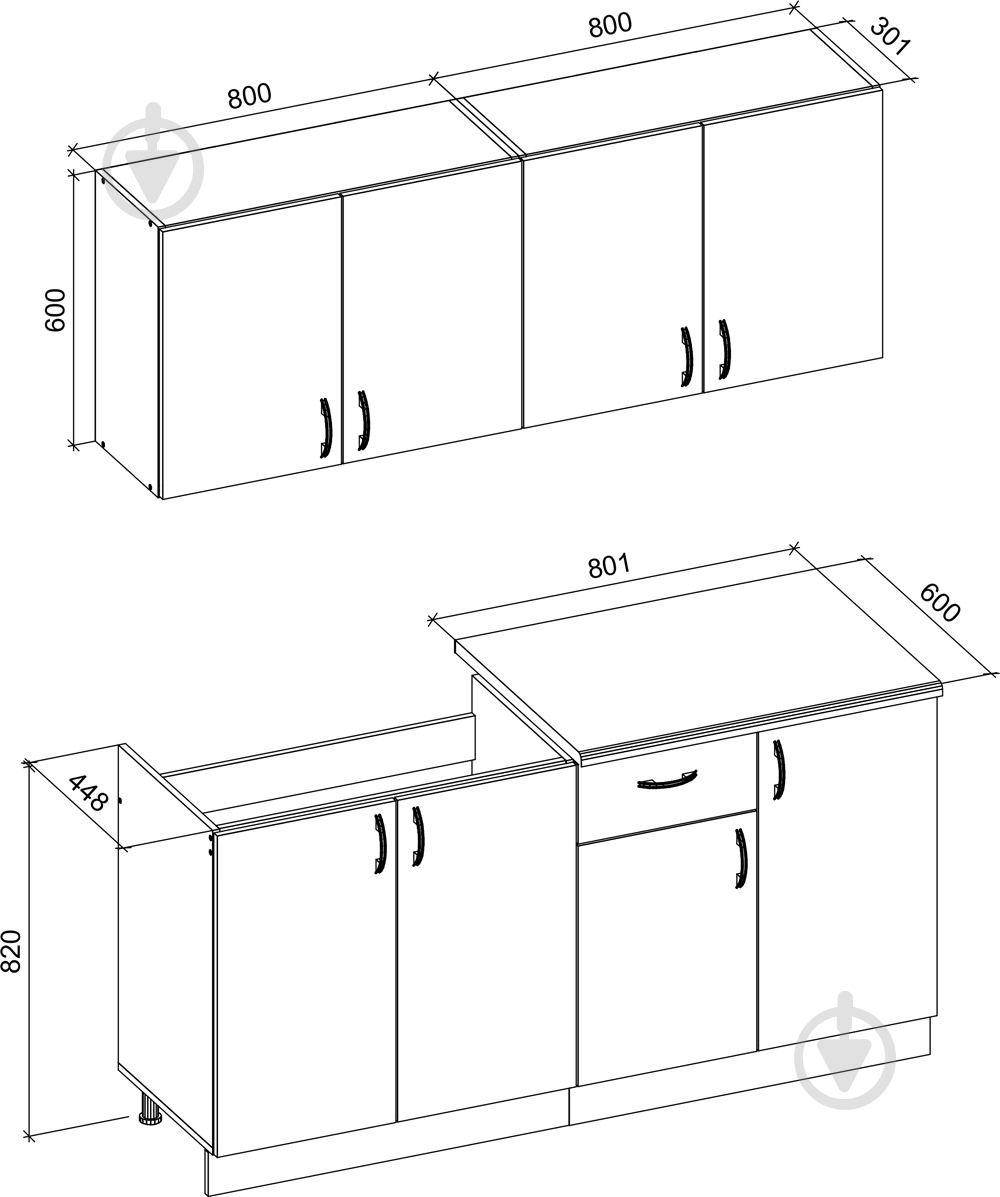 800
800
301
600
801
600
448
820