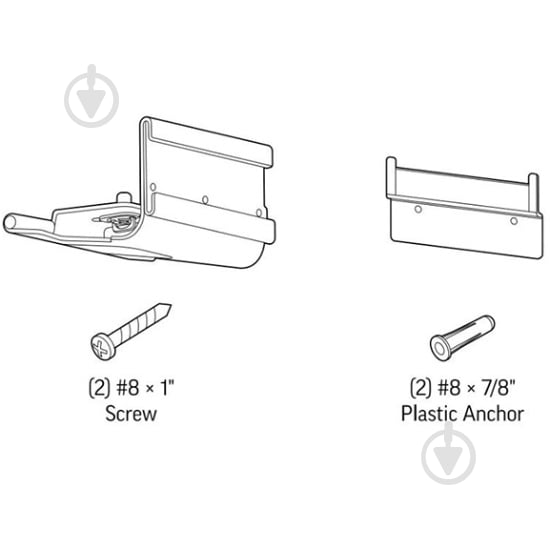 (2) #8 × 1"
Screw

(2) #8 × 7/8"
Plastic Anchor