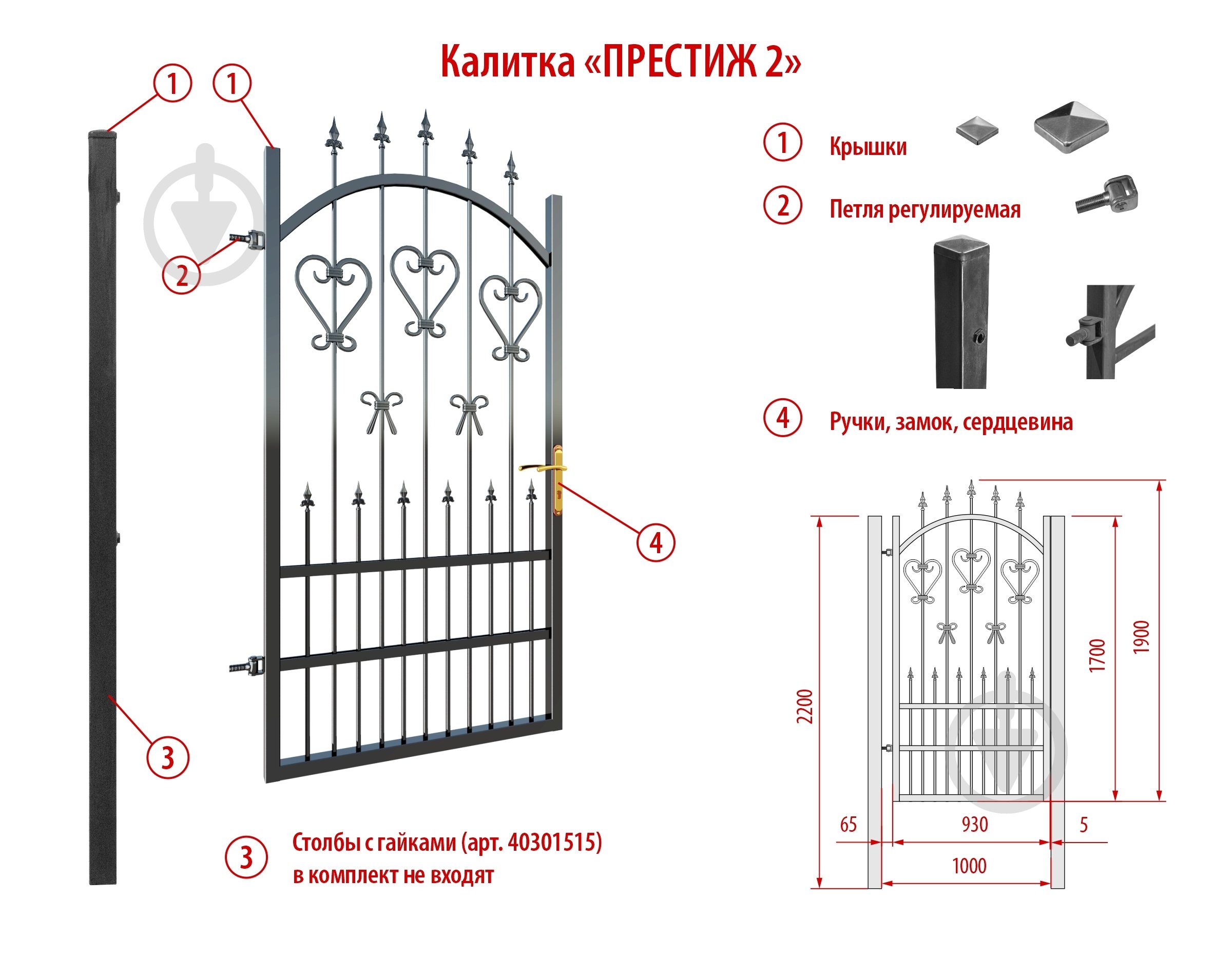 Калитка «ПРЕСТИЖ 2»

1

1

2

4

3

3 Столбы с гайками (арт. 40301515) в комплект не входят

1 Крышки

2 Петля регулируемая

4 Ручки, замок, сердцевина

2200

1700

1900

65

930

5

1000