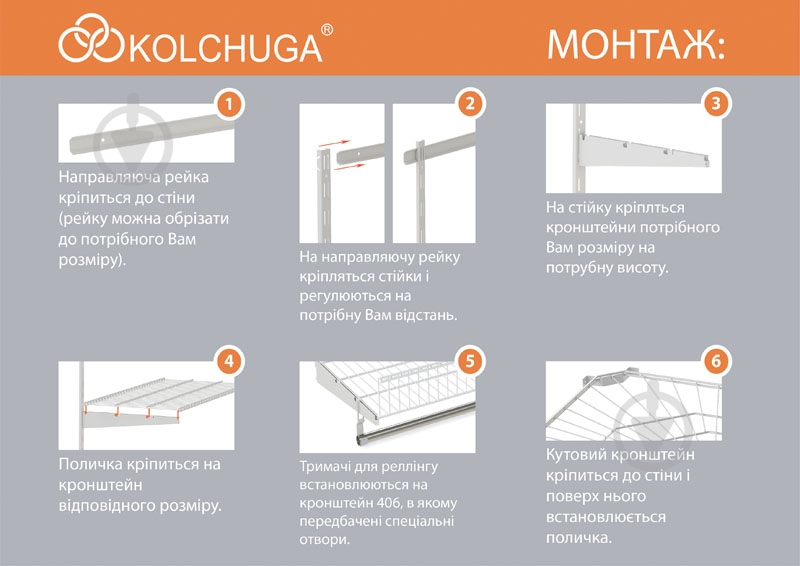 KOLCHUGA®

МОНТАЖ:

1

Направляюча рейка кріпиться до стіни (рейку можна обрізати до потрібного Вам розміру).

2

На направляючу рейку кріпляться стійки і регулюються на потрібну Вам відстань.

3

На стійку кріплться кронштейни потрібного Вам розміру на потрубну висоту.

4

Поличка кріпиться на кронштейн відповідного розміру.

5

Тримачі для реллінгу встановлюються на кронштейн 406, в якому передбачені спеціальні отвори.

6

Кутовий кронштейн кріпиться до стіни і поверх нього встановлюється поличка.