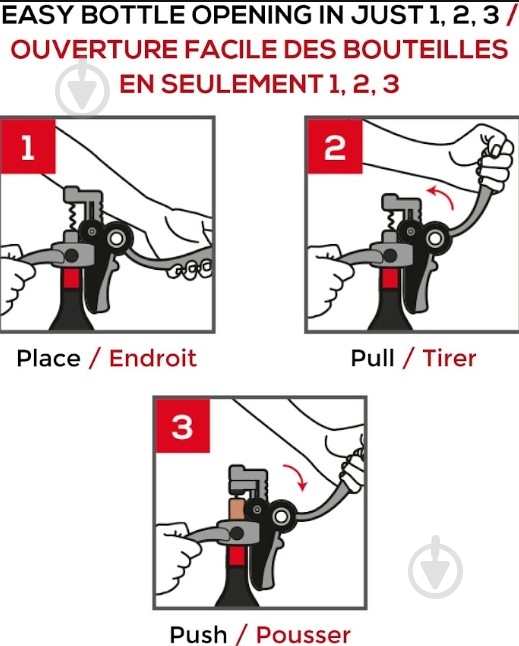 EASY BOTTLE OPENING IN JUST 1, 2, 3 / OUVERTURE FACILE DES BOUTEILLES EN SEULEMENT 1, 2, 3

1

Place / Endroit

2

Pull / Tirer

3

Push / Pousser