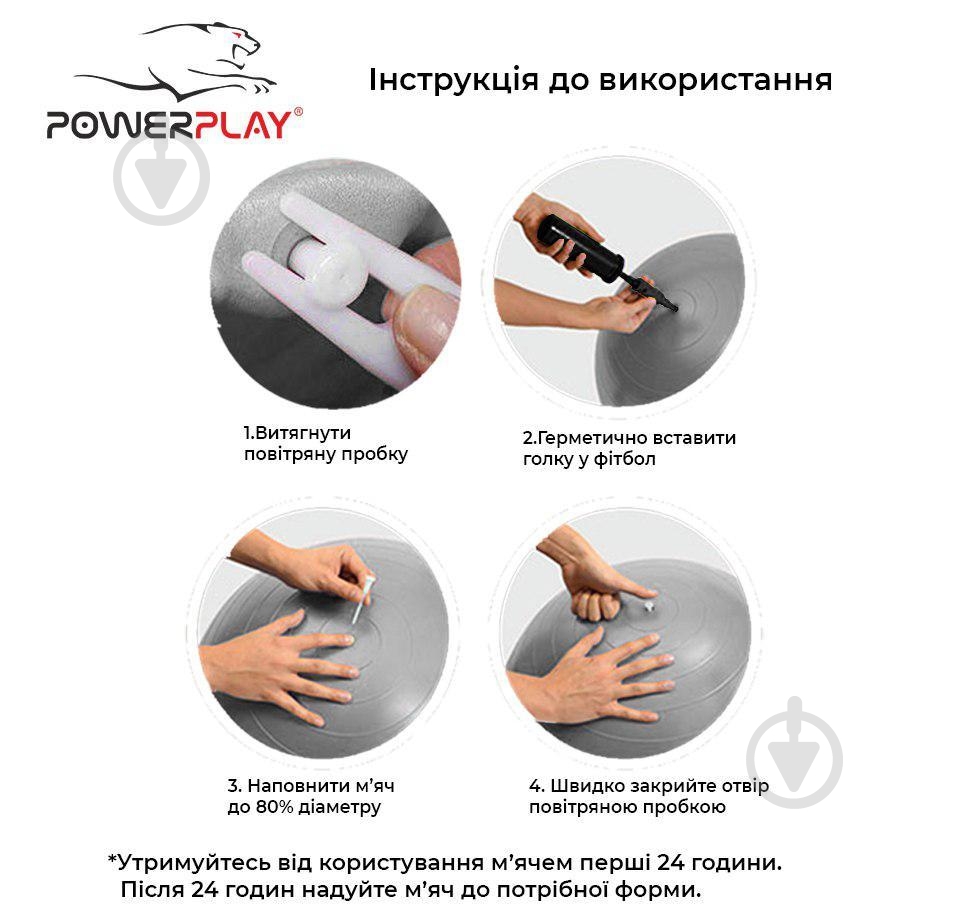 POWERPLAY®

Інструкція до використання

1.Витягнути повітряну пробку

2.Герметично вставити голку у фітбол

3. Наповнити м'яч до 80% діаметру

4. Швидко закрийте отвір повітряною пробкою

*Утримуйтесь від користування м'ячем перші 24 години. Після 24 годин надуйте м'яч до потрібної форми.